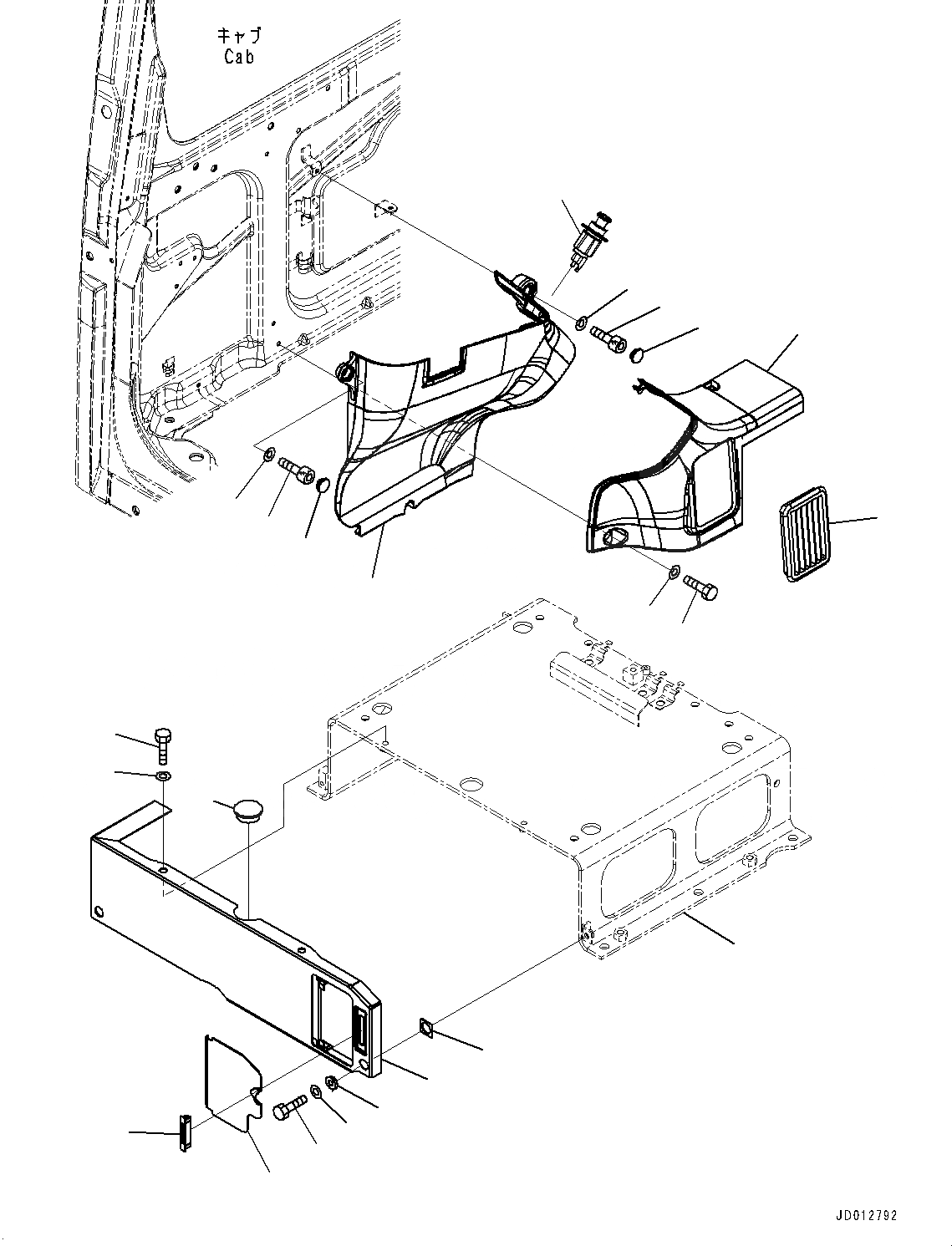 キャブ
Cab

JD012792