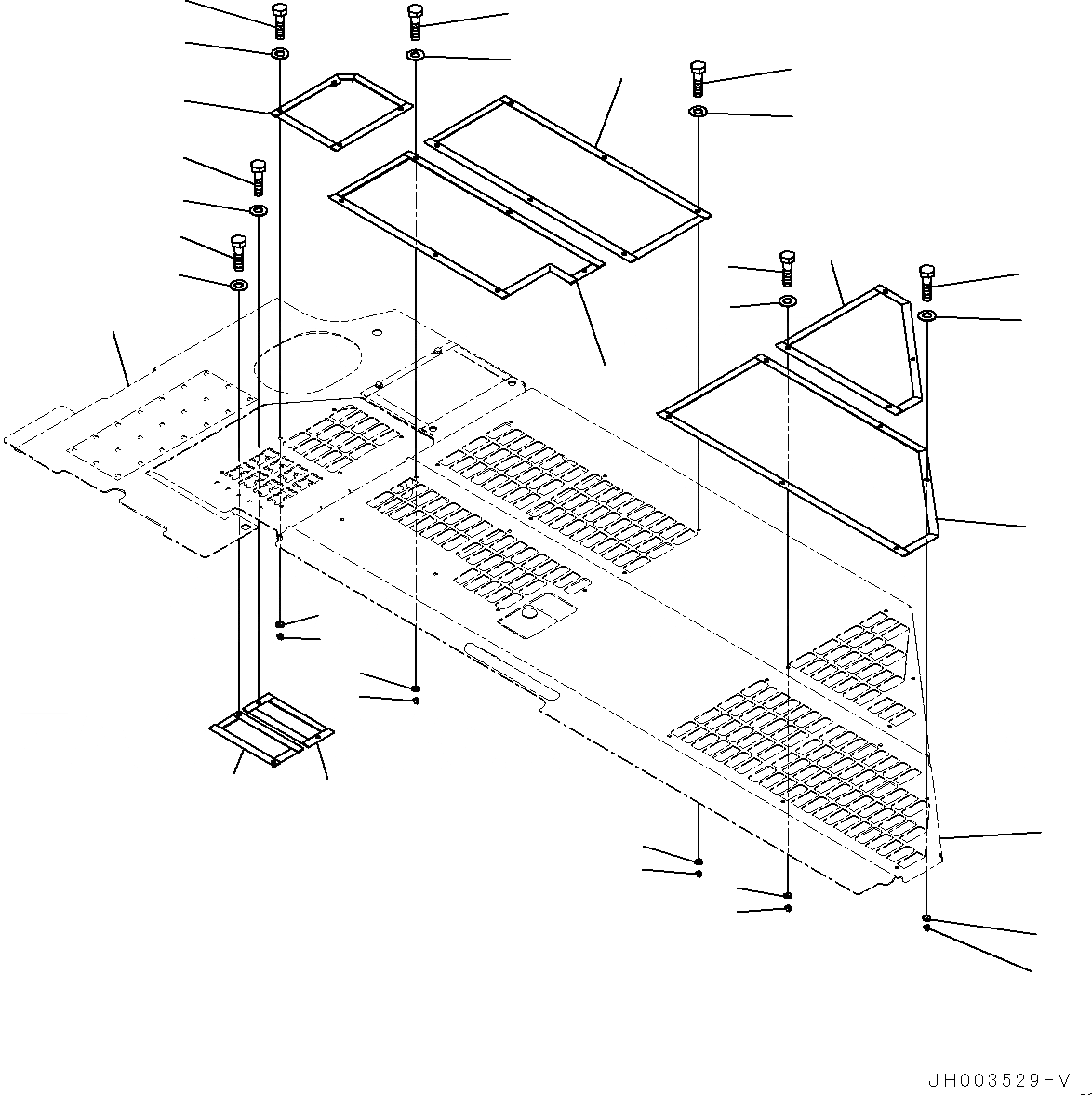 JH003529-V