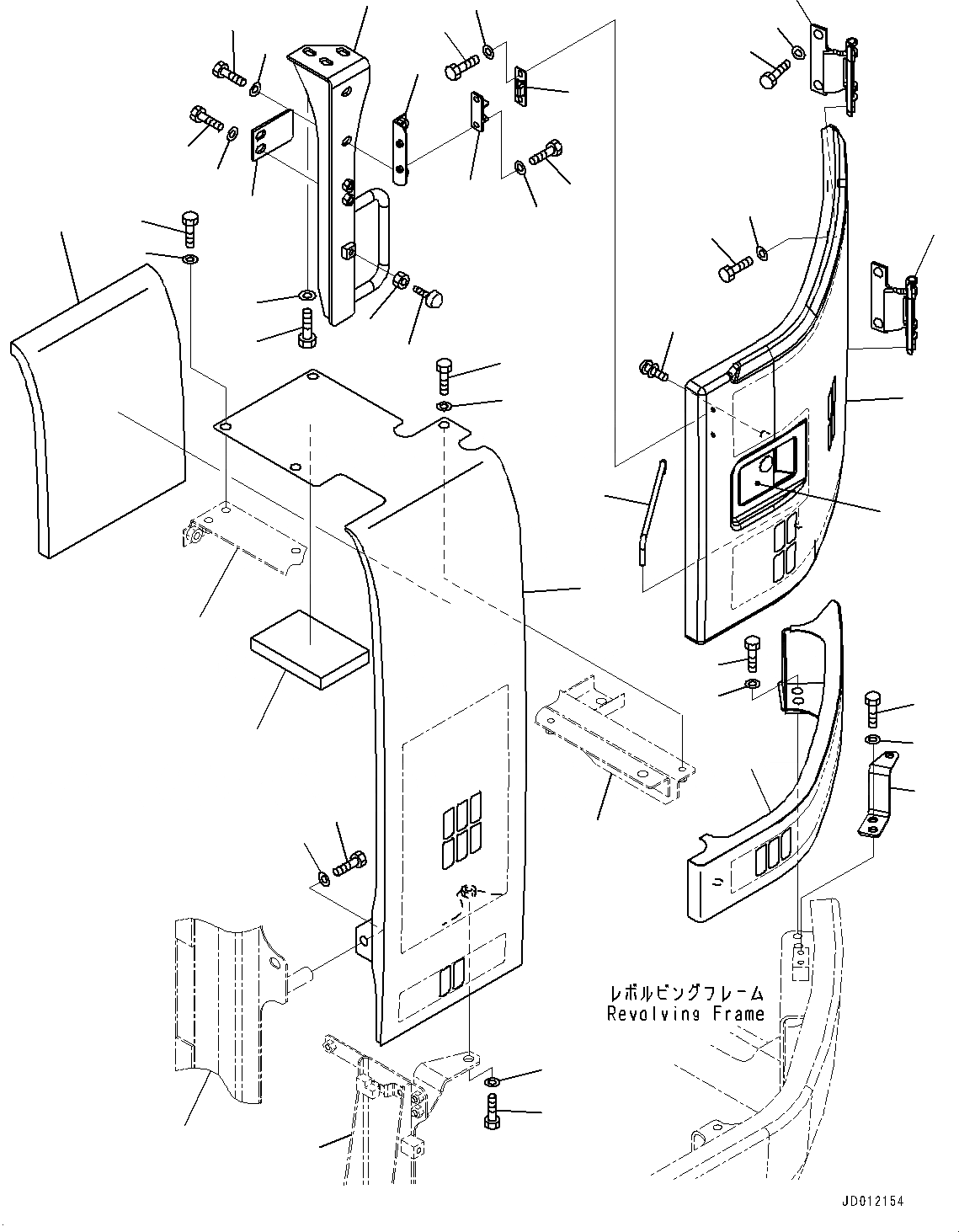 レボルビングフレーム
Revolving Frame

JD012154