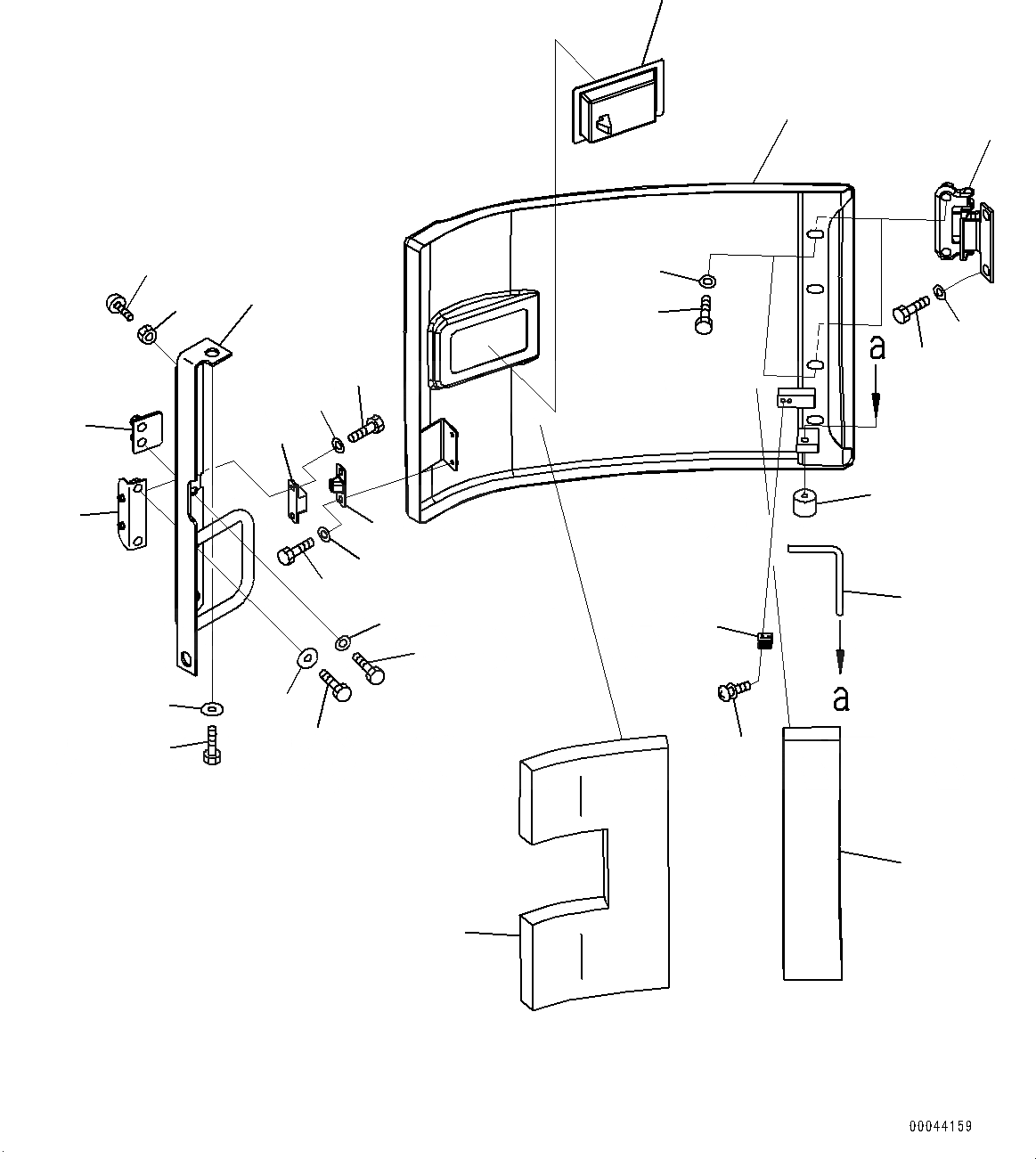 a

a

00044159