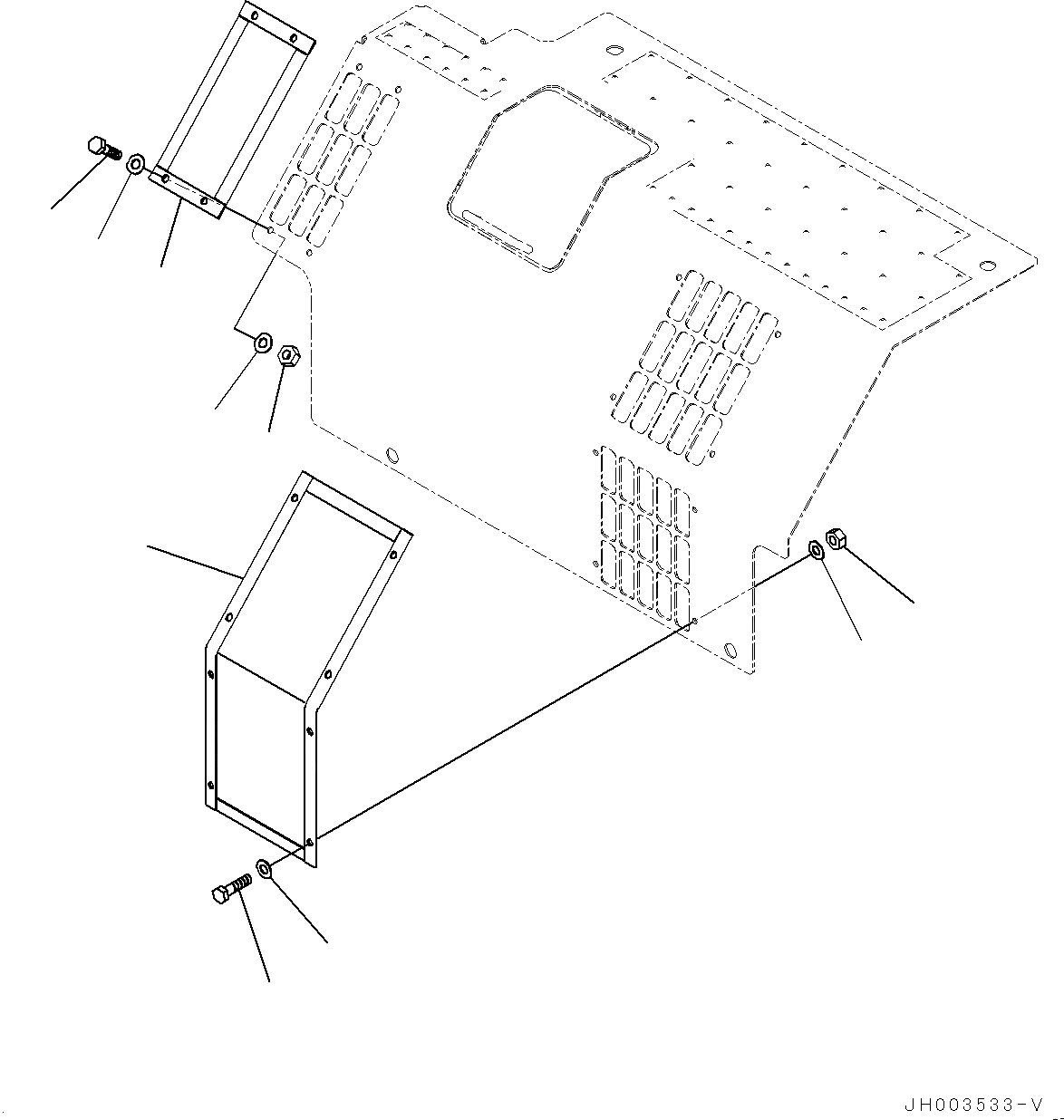 JH003533-V