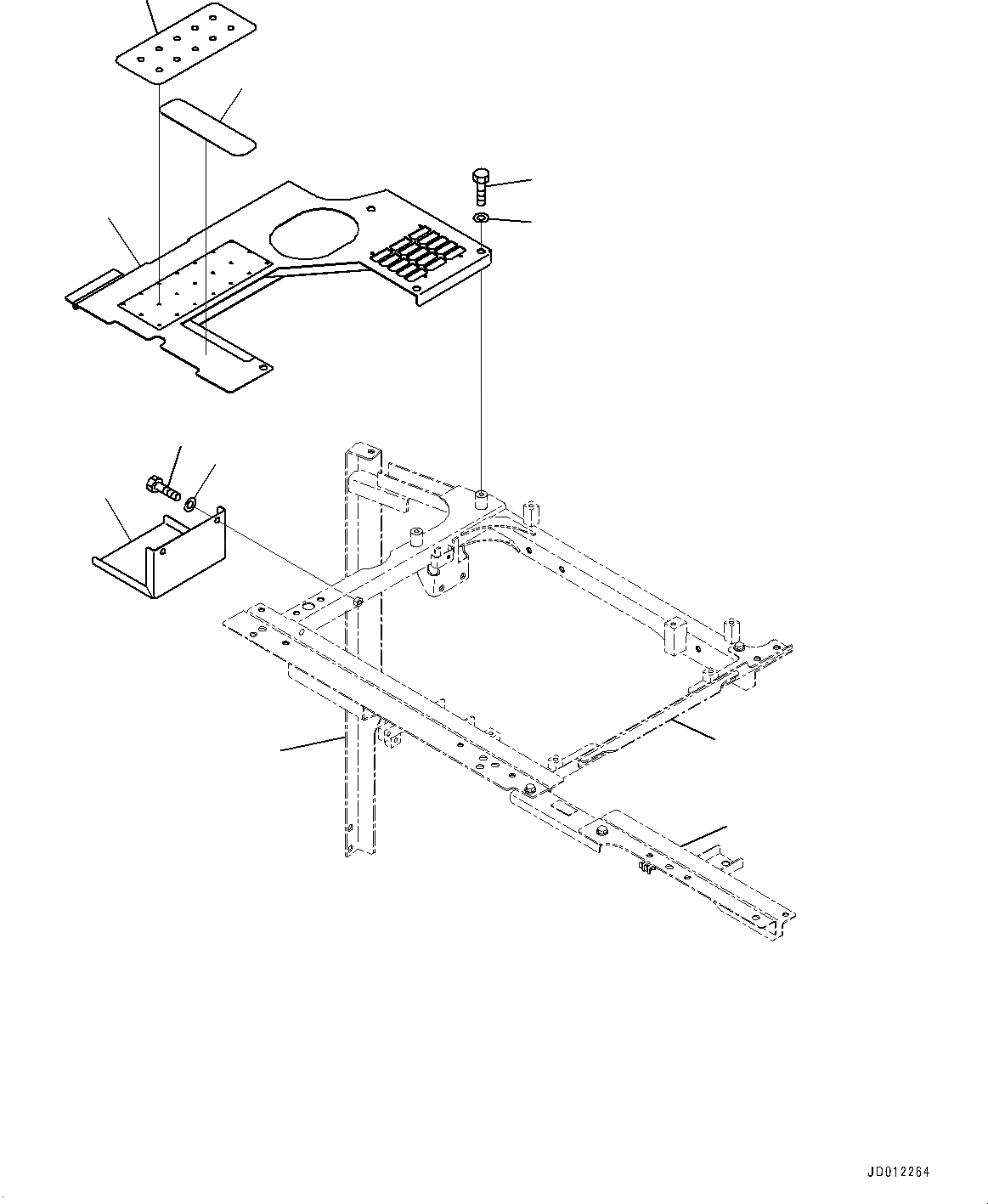 JD012264