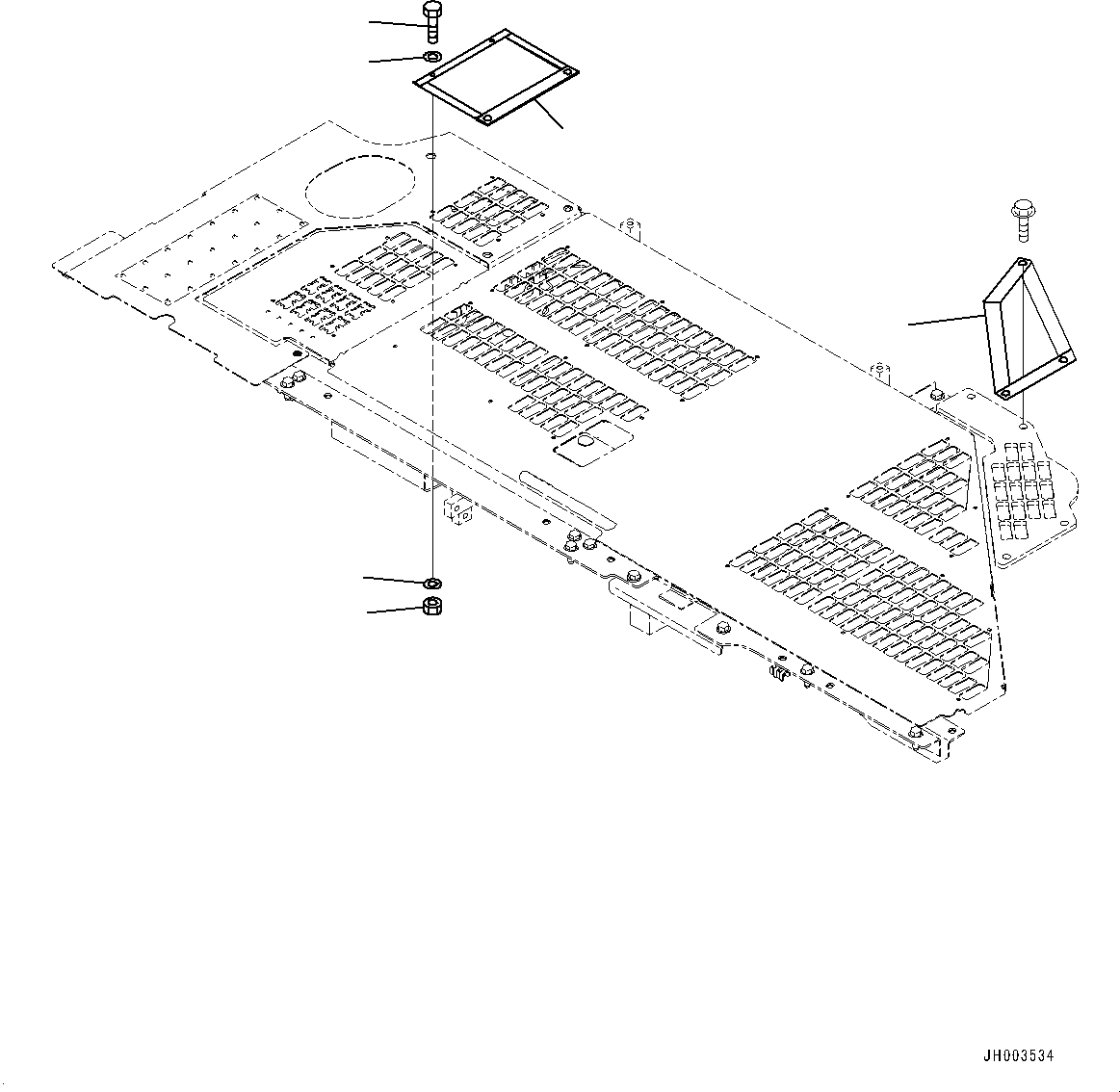 JH003534