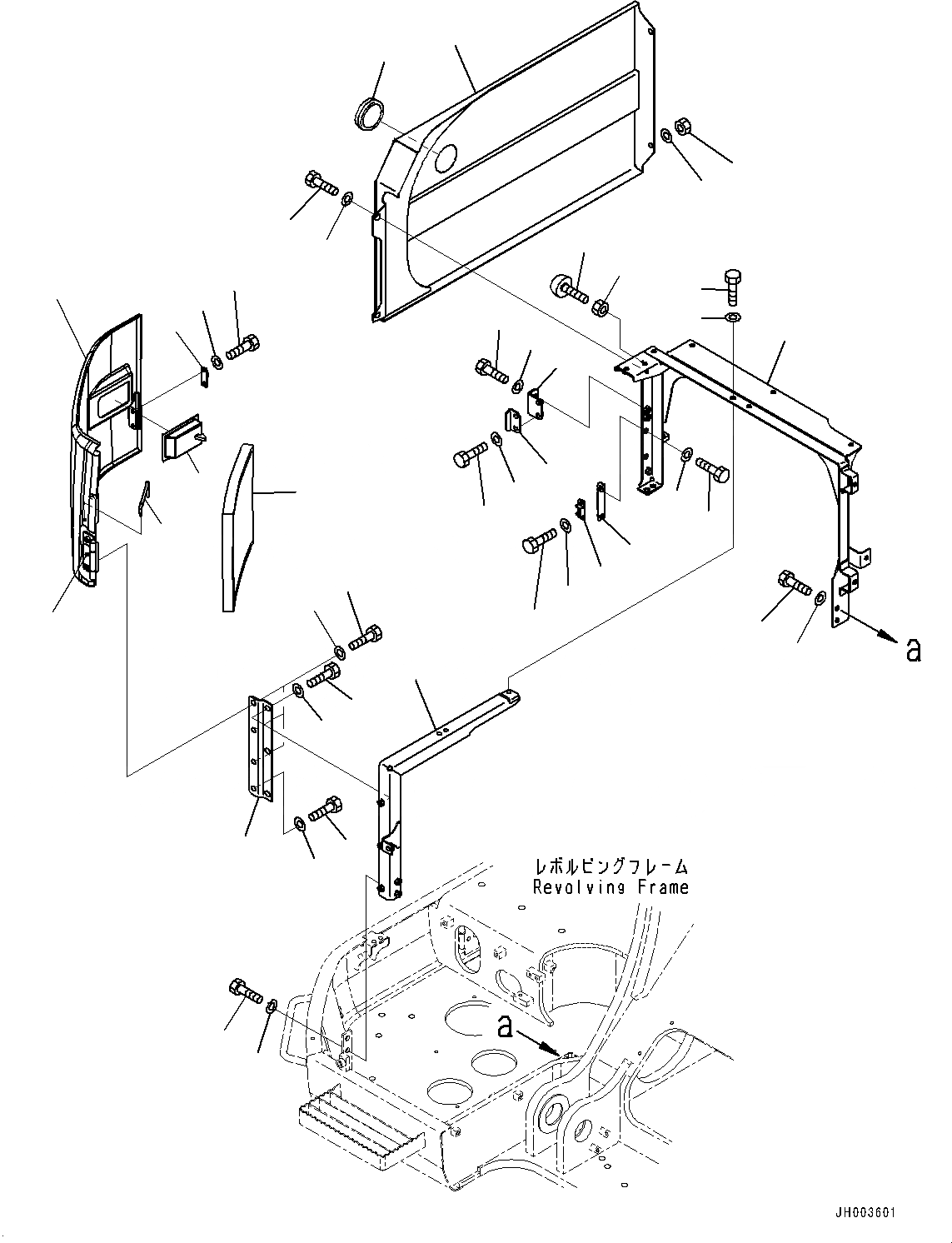 a

レボルビングフレーム
Revolving Frame

a

JH003601