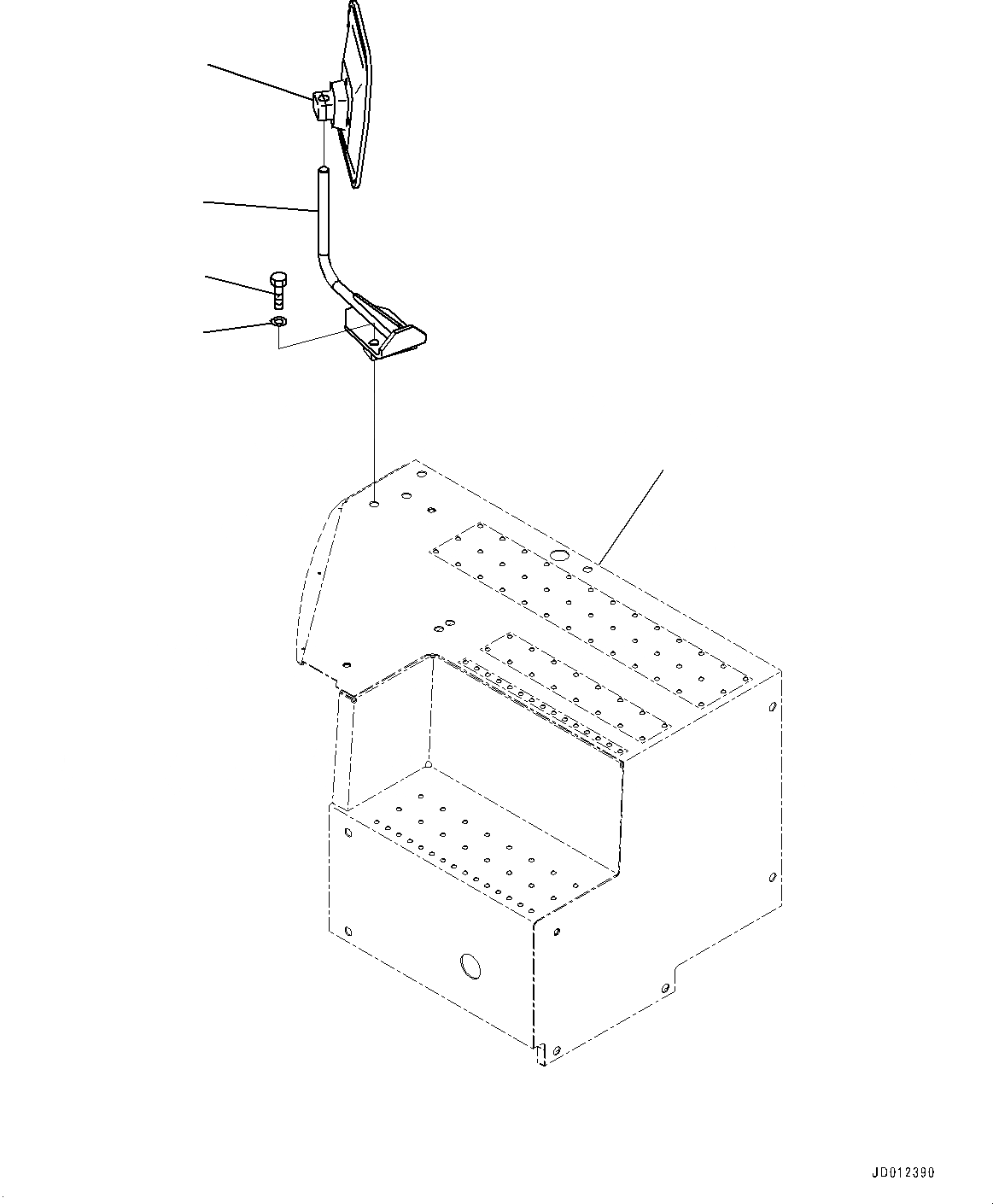 JD012390