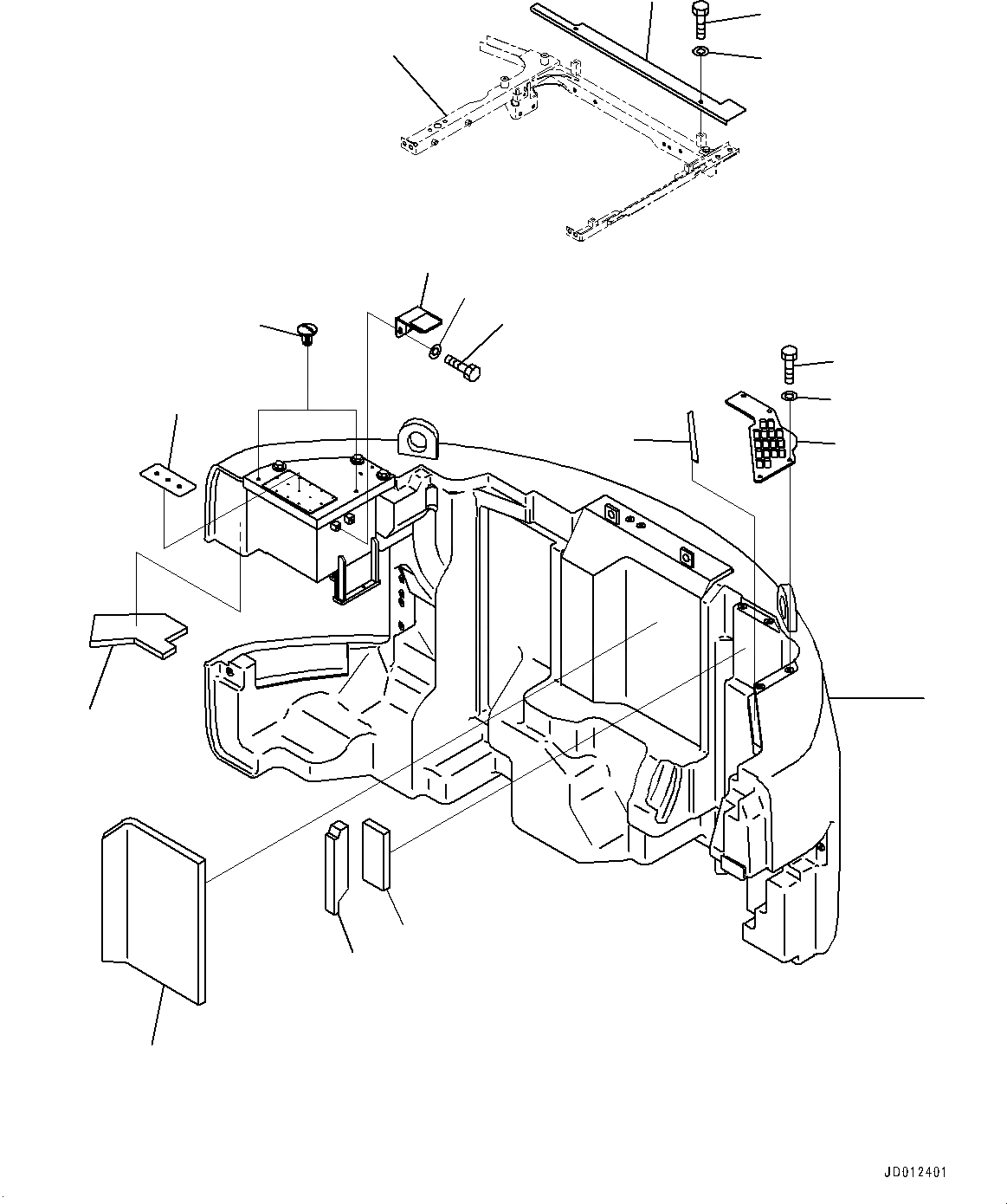 JD012401