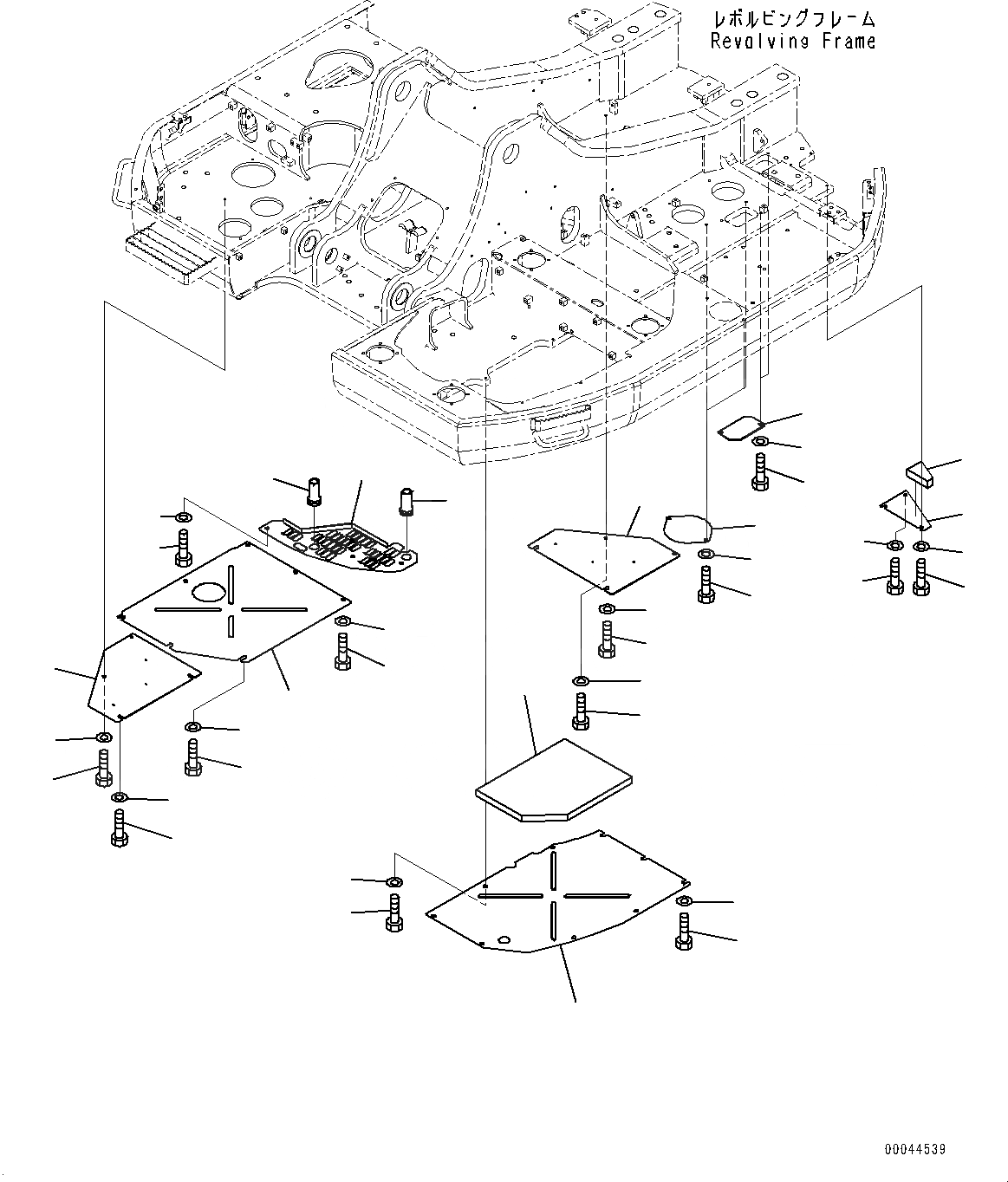 レボルビングフレーム
Revolving Frame

00044539