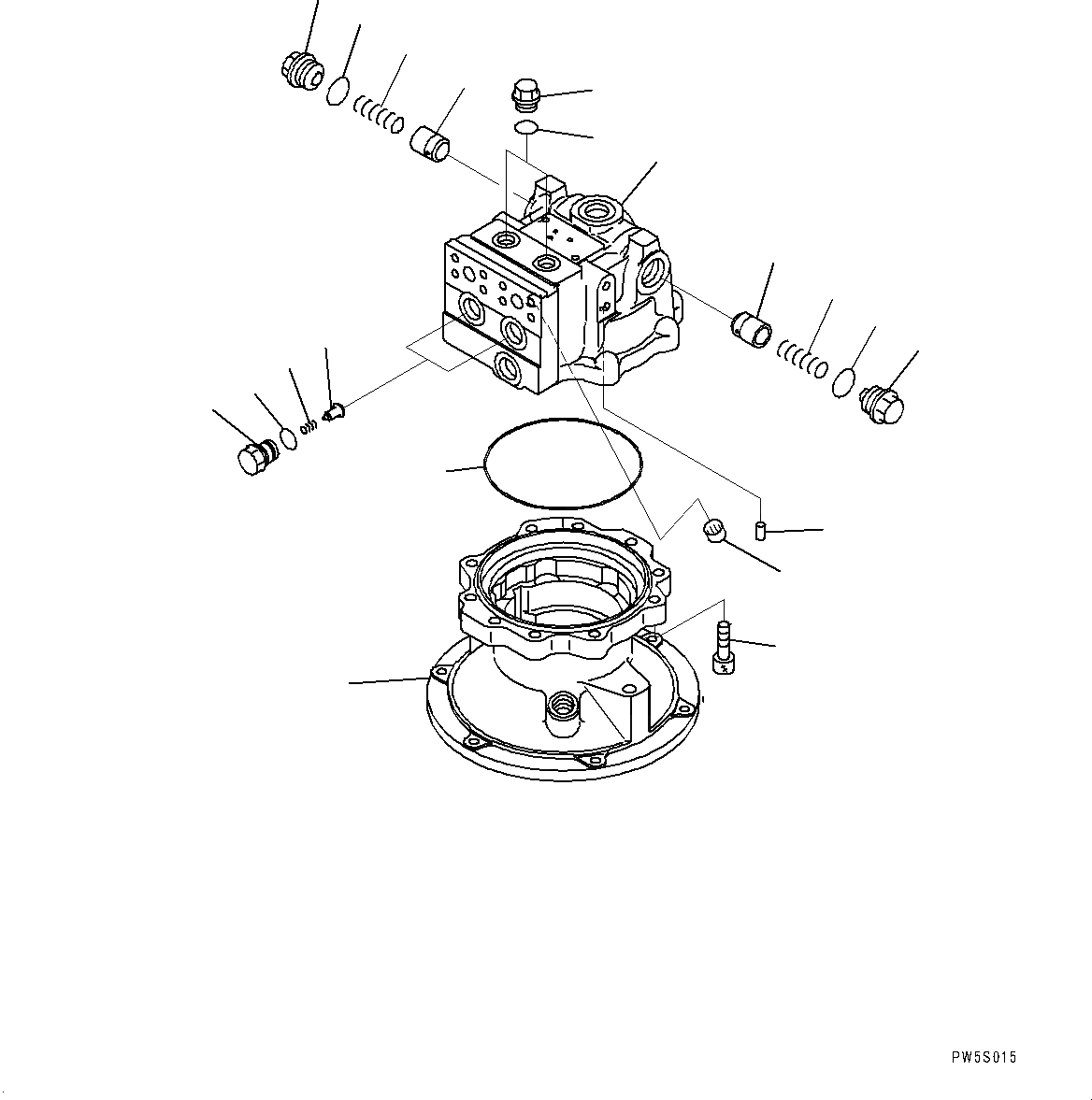 PW5S015