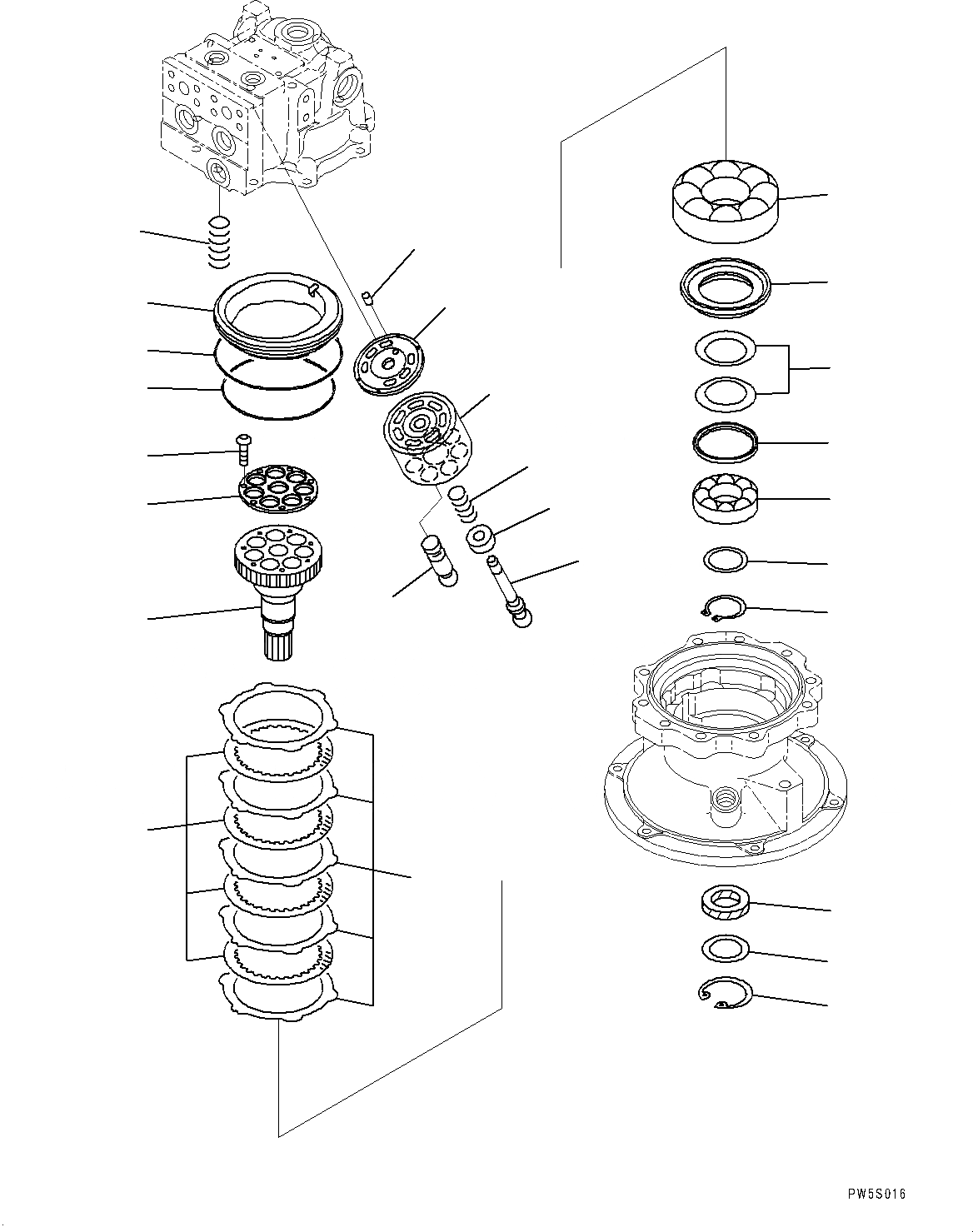 PW5S016