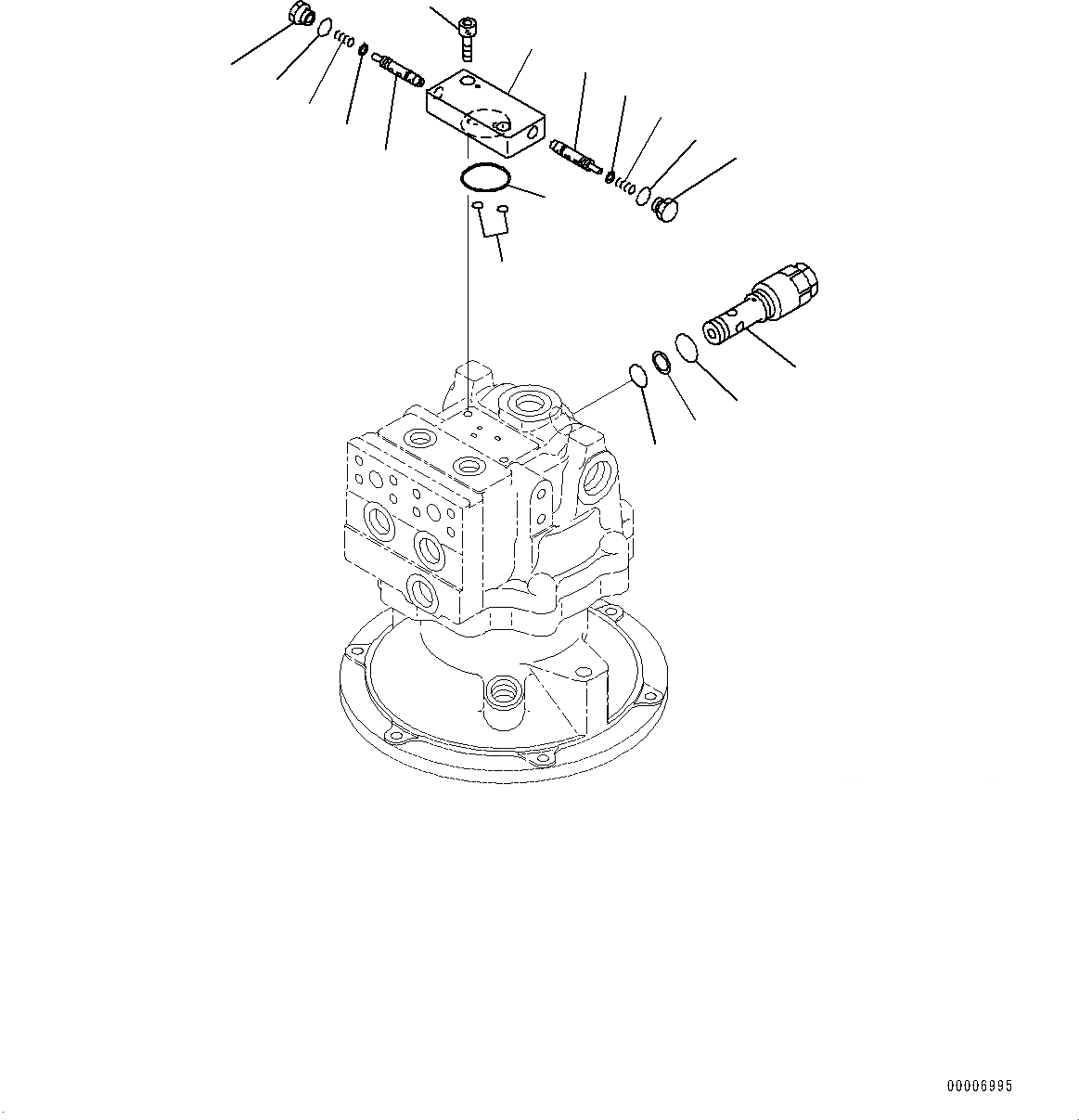 00006995