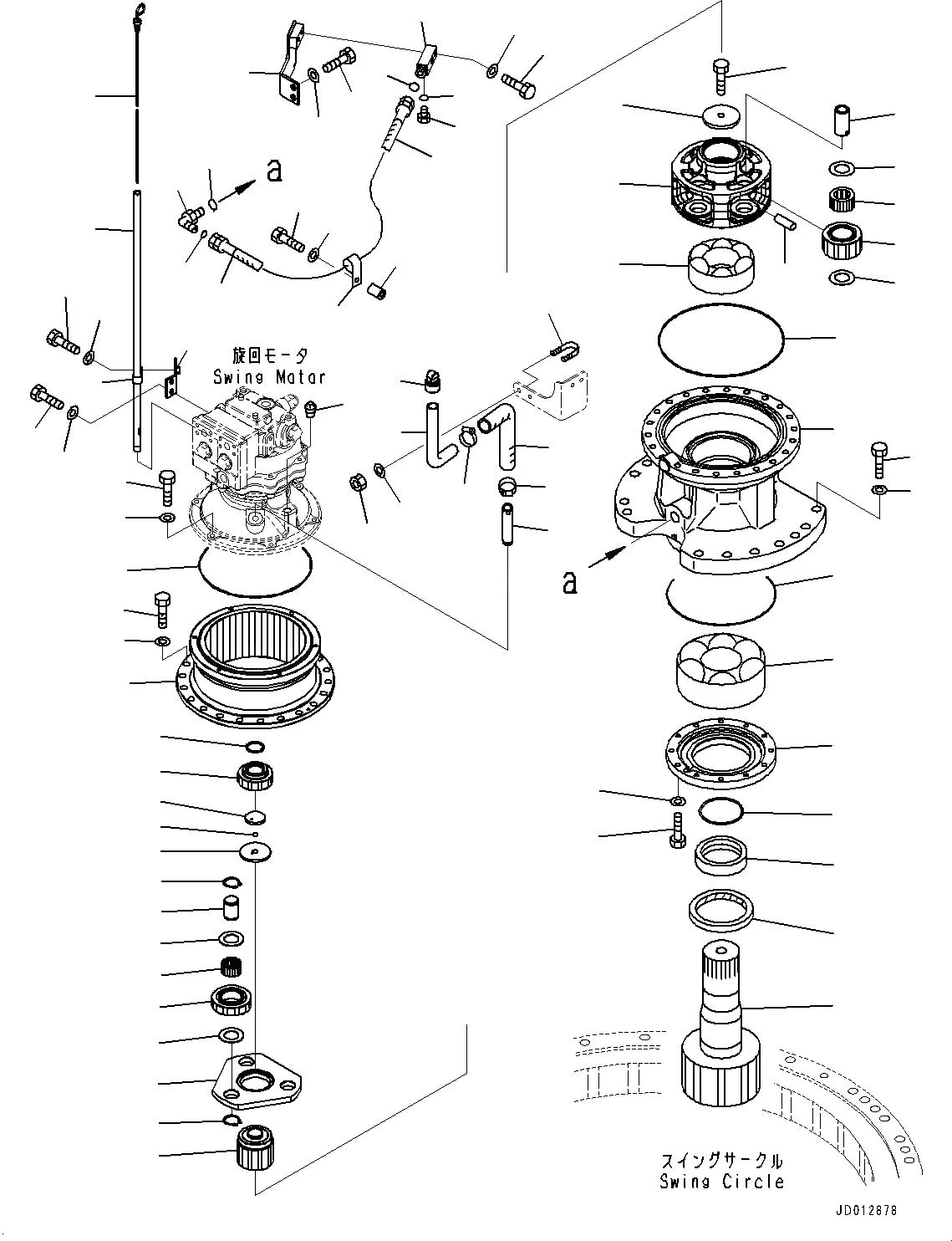 a

旋回モータ
Swing Motor

a

スイングサークル
Swing Circle

JD012878