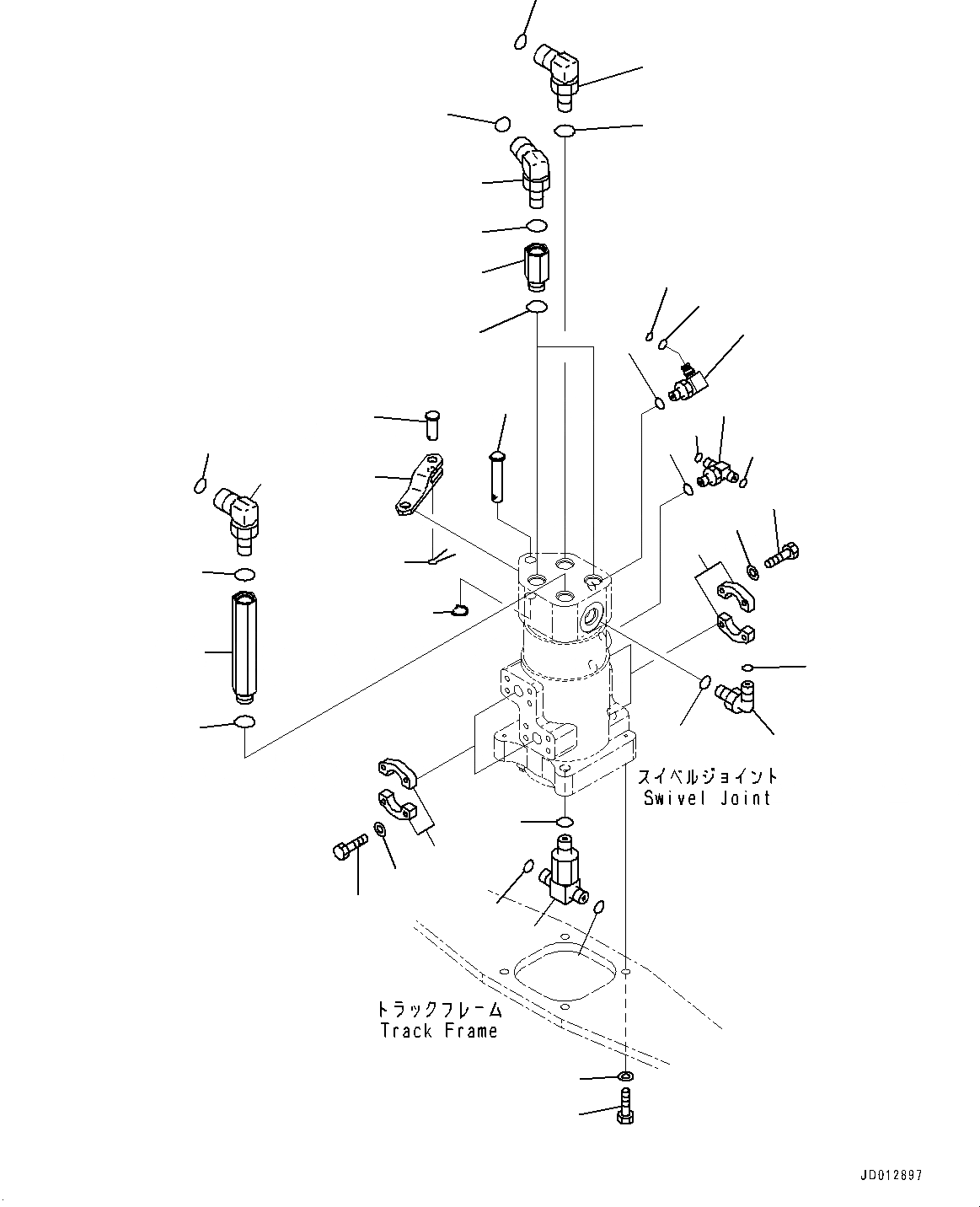 スイベルジョイント
Swivel Joint

トラックフレーム
Track Frame

JD012897