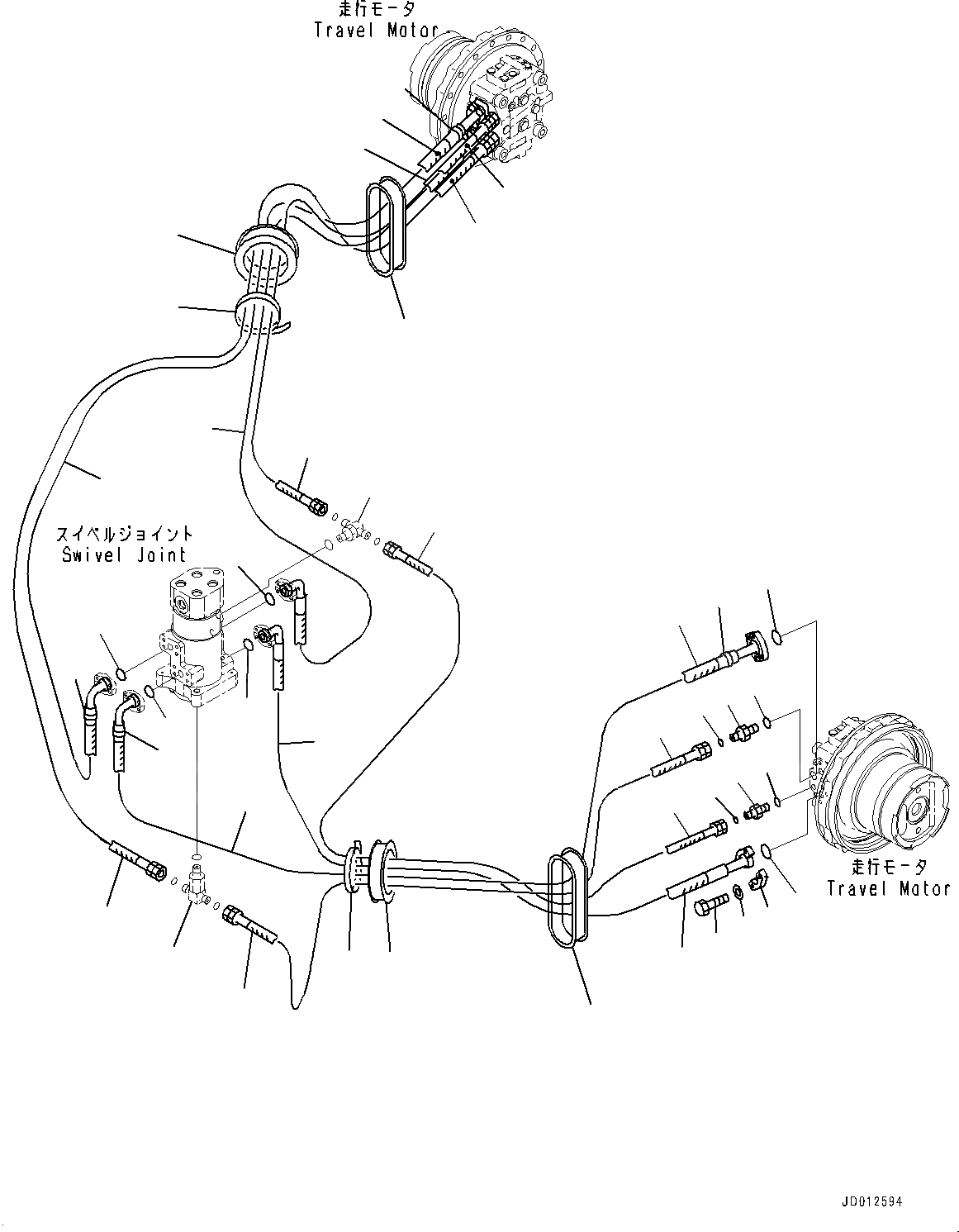 走行モータ
Travel Motor

スイベルジョイント
Swivel Joint

走行モータ
Travel Motor

JD012594