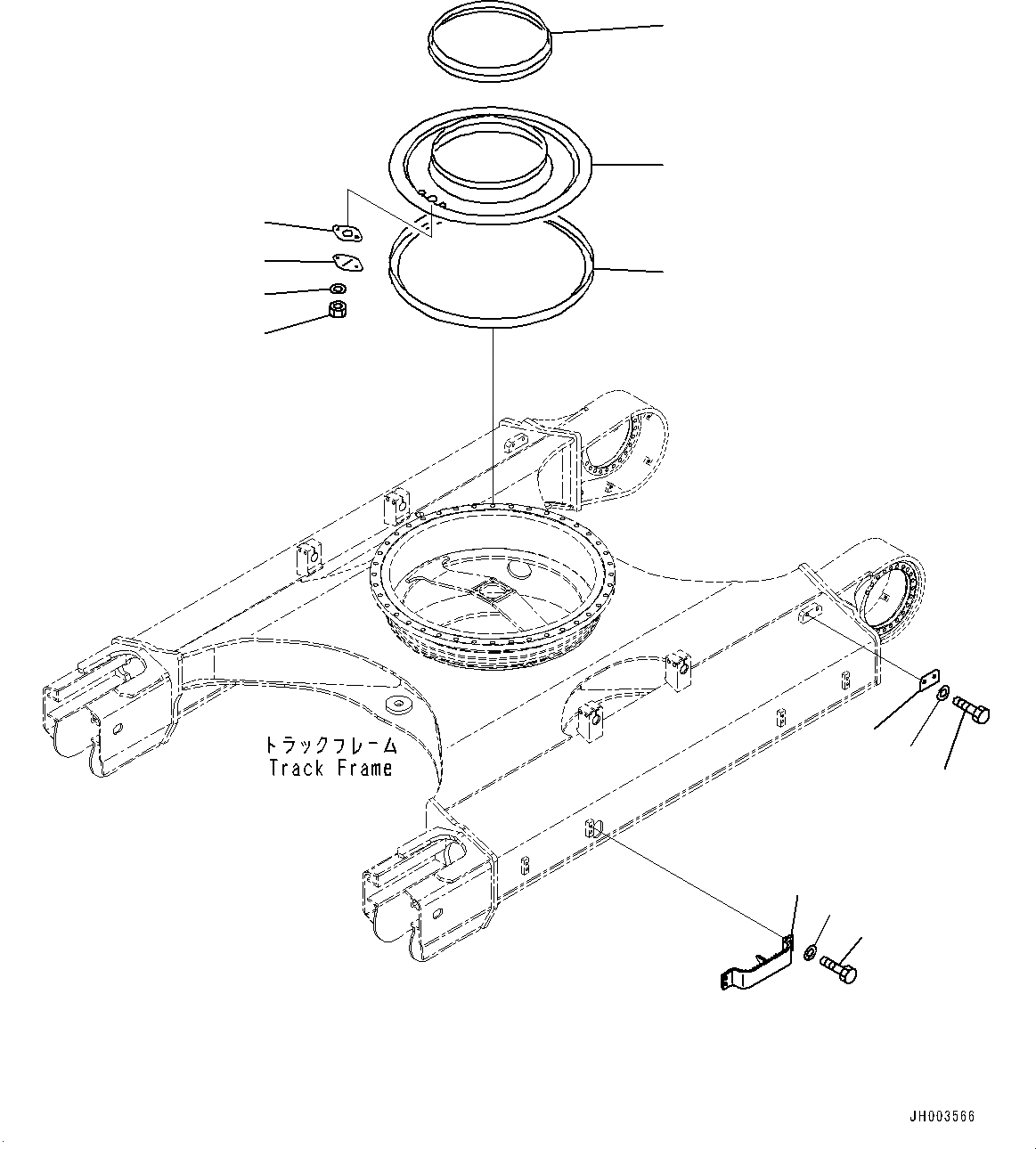 トラックフレーム
Track Frame

JH003566