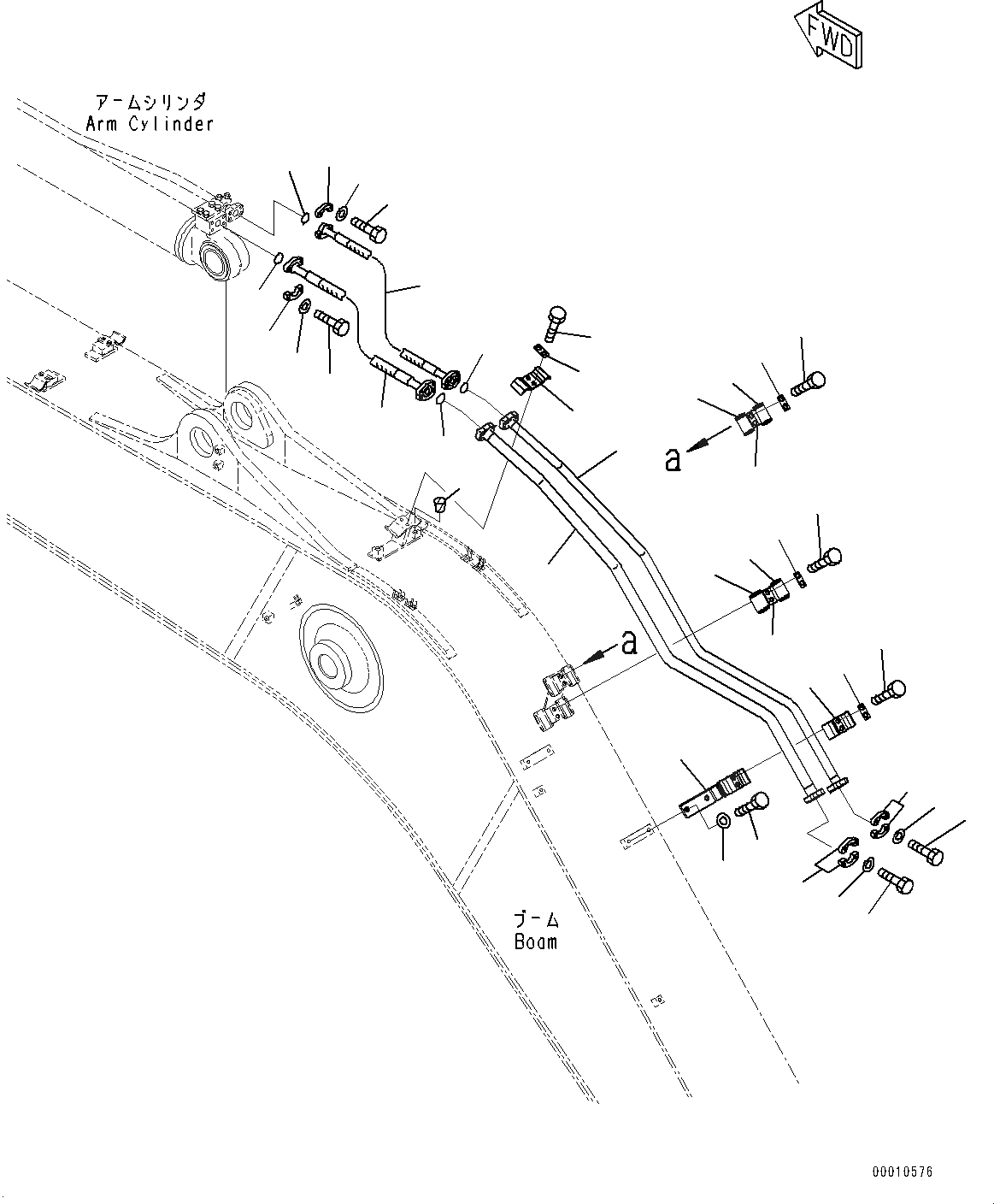 FWD

アームシリンダ
Arm Cylinder

a

a

ブーム
Boom

00010576