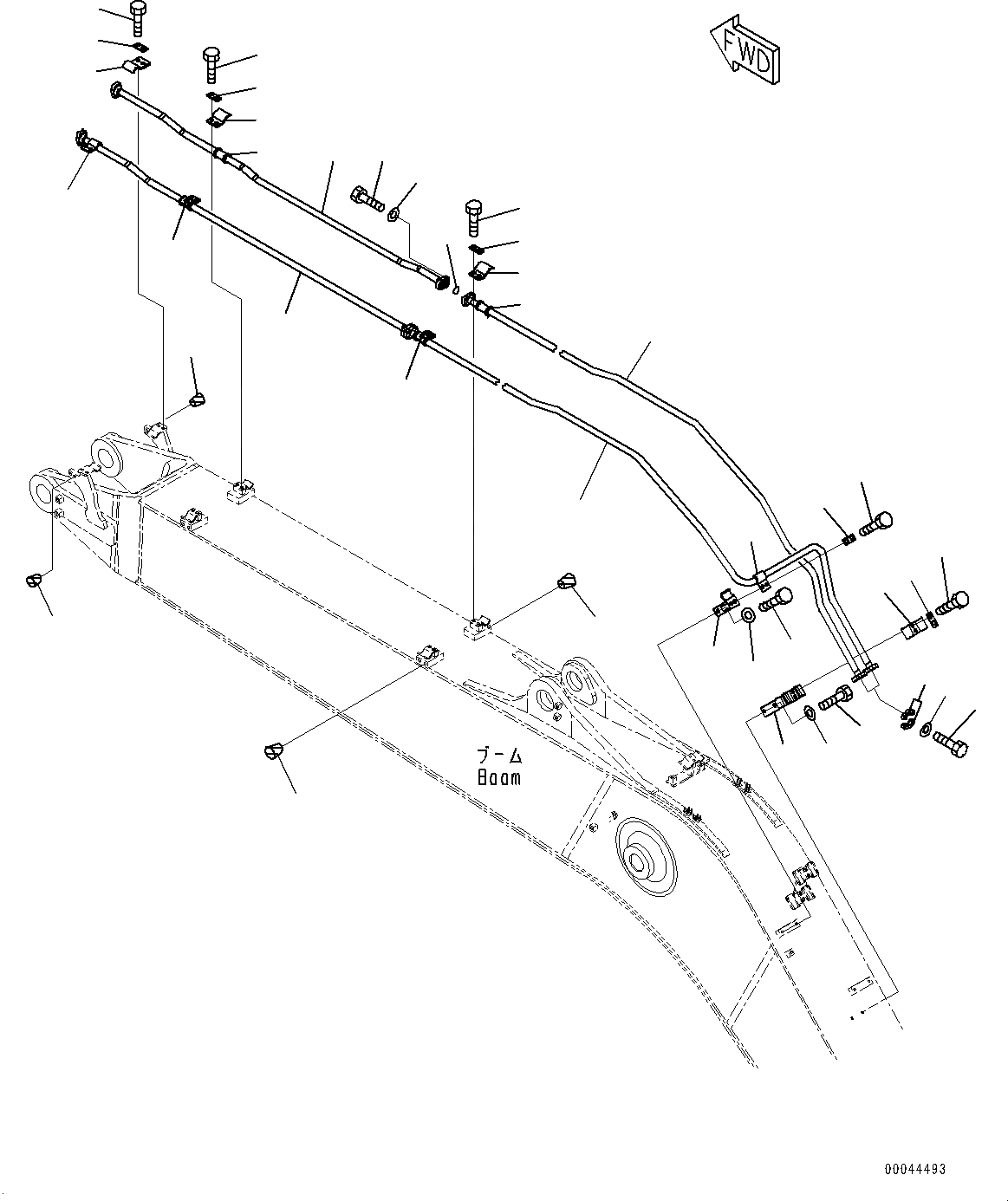 FWD

ブーム
Boom

00044493