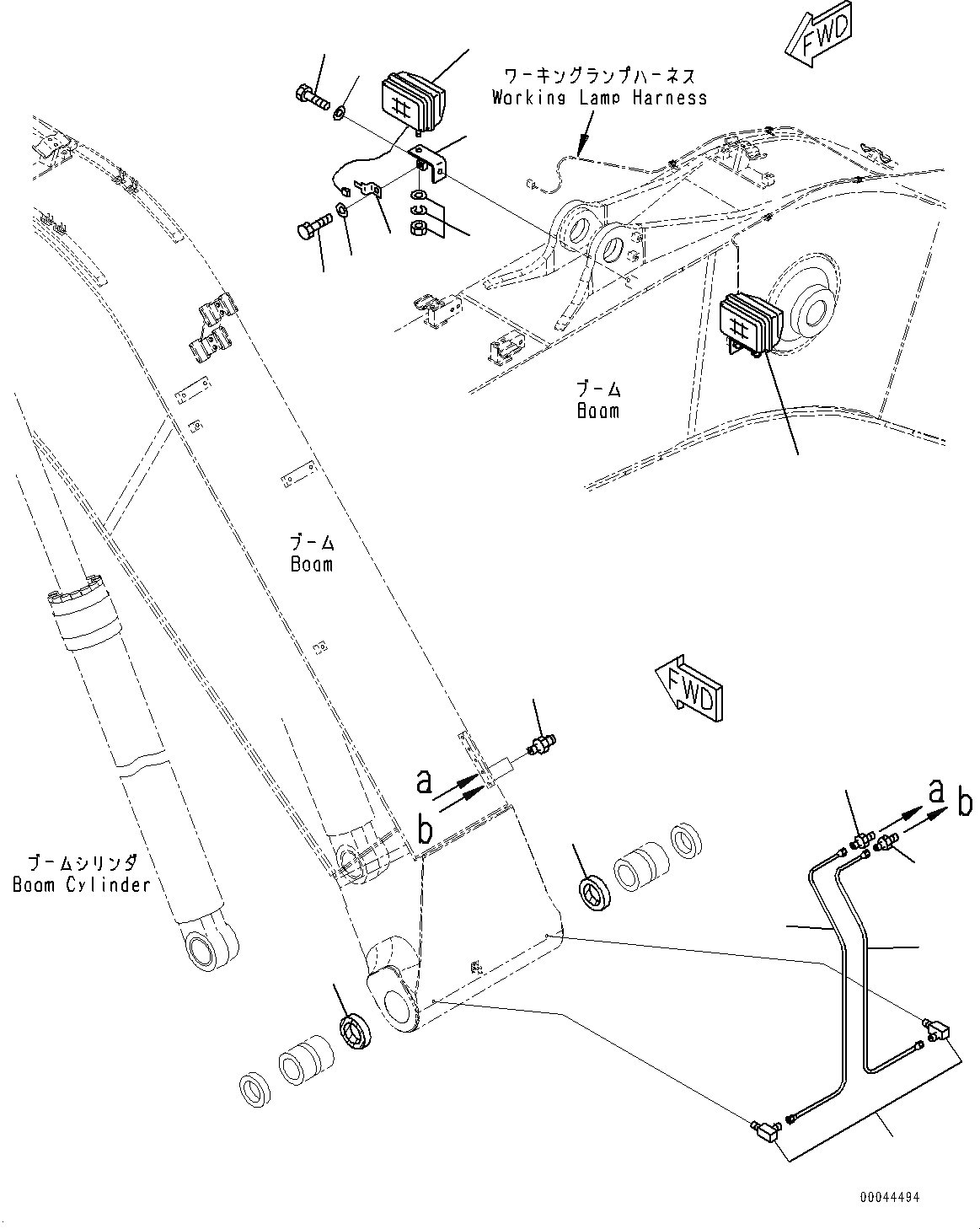 FWD

ワーキングランプハーネス
Working Lamp Harness

ブーム
Boom

ブーム
Boom

FWD

a
b

a b

ブームシリンダ
Boom Cylinder

00044494