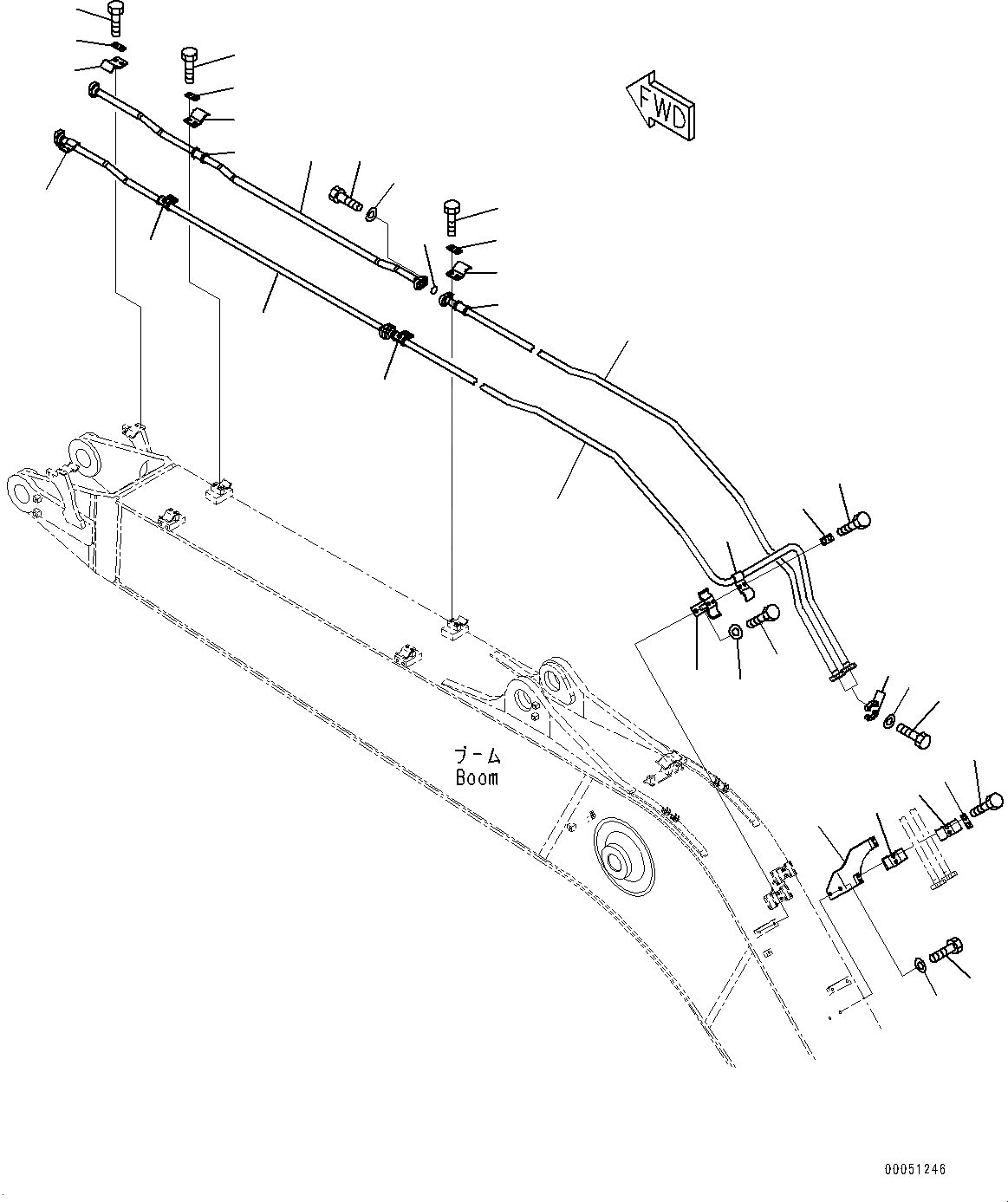 FWD

ブーム
Boom

00051246