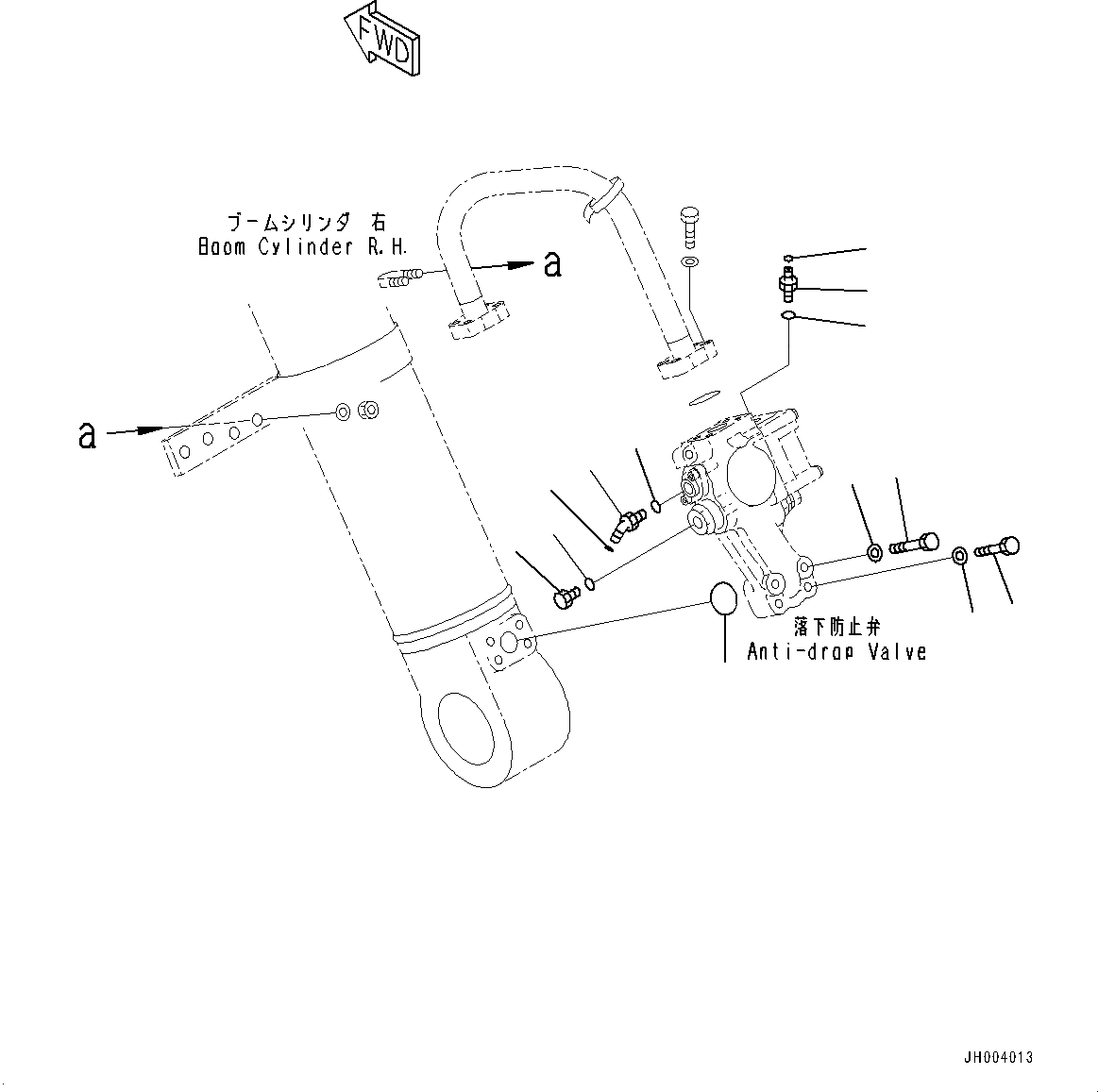 FWD

ブームシリンダ 右
Boom Cylinder R.H.

a

a

落下防止弁
Anti-drop Valve

JH004013