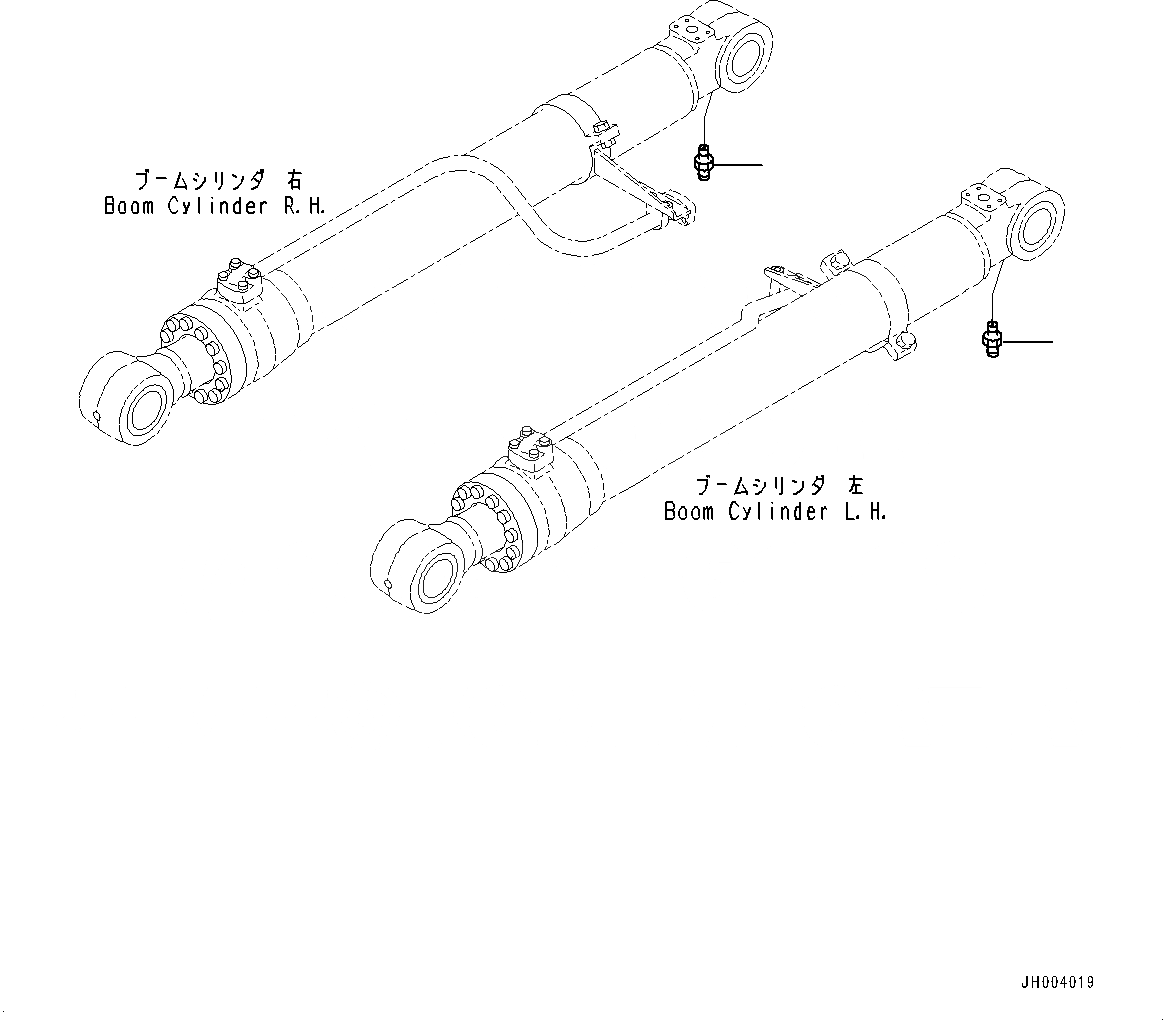 ブームシリンダ 右
Boom Cylinder R.H.

ブームシリンダ 左
Boom Cylinder L.H.

JH004019