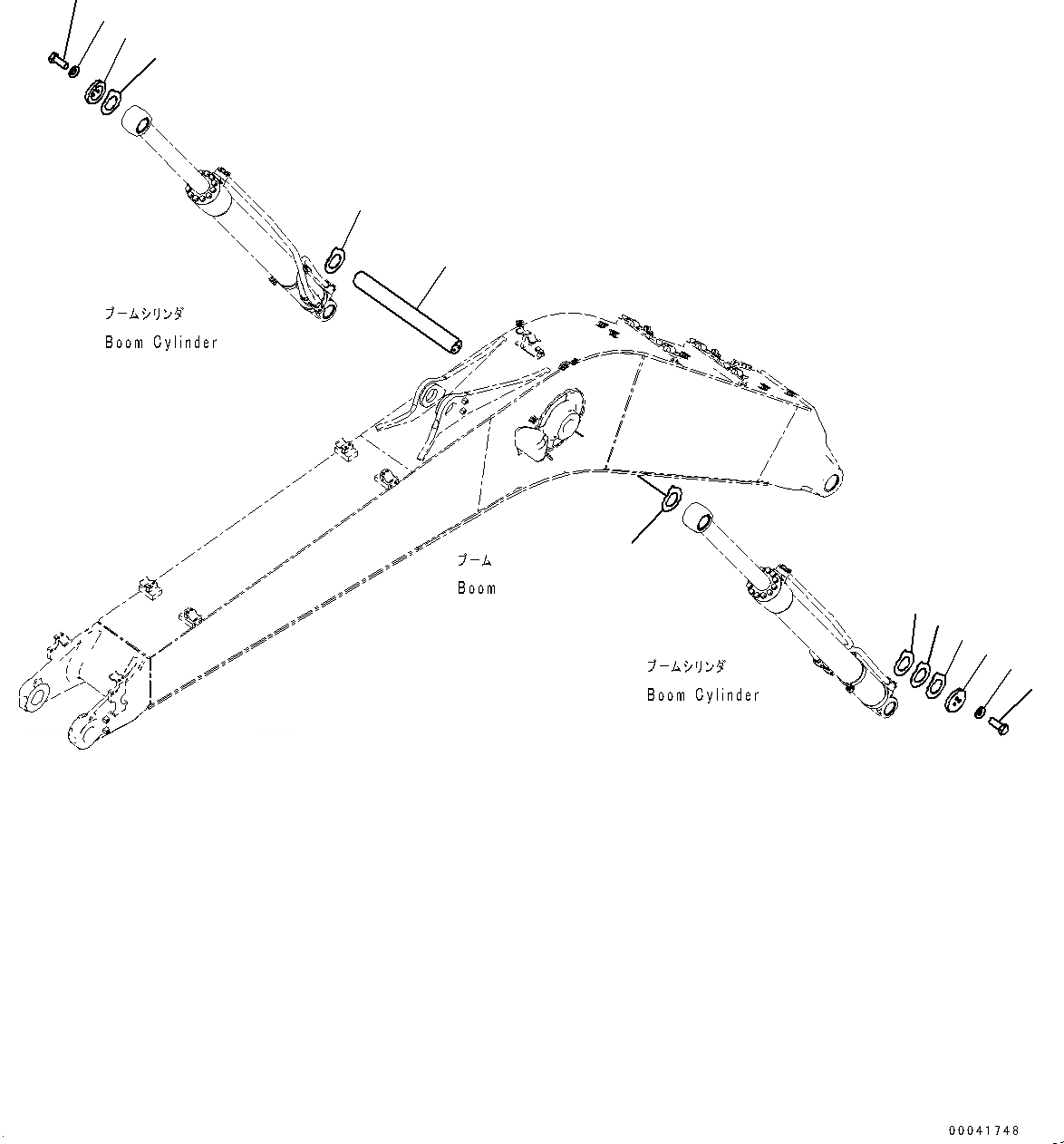 ブームシリンダ
Boom Cylinder

ブーム
Boom

ブームシリンダ
Boom Cylinder

00041748