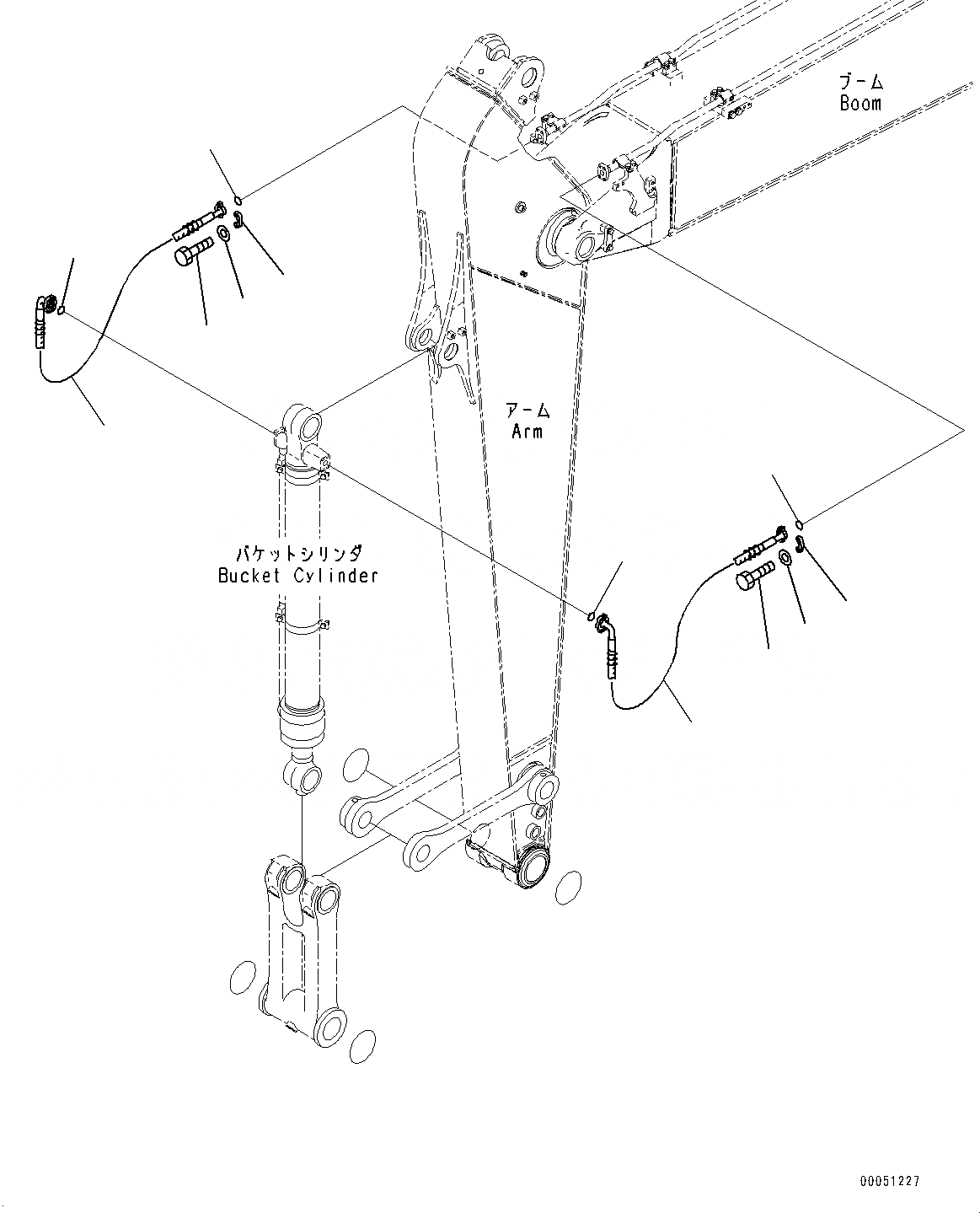 ブーム
Boom

アーム
Arm

バケットシリンダ
Bucket Cylinder

00051227