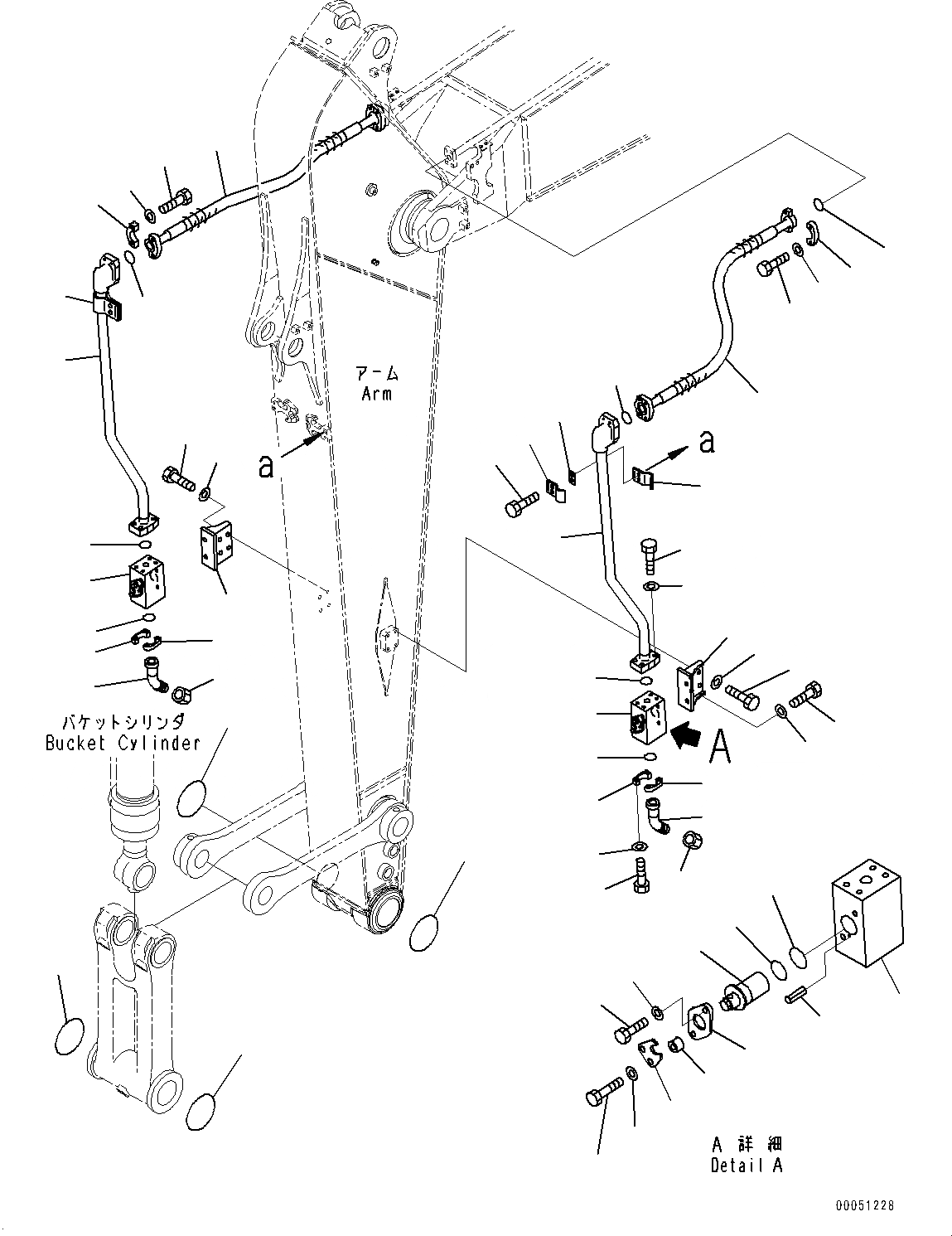 アーム
Arm

a

a

バケットシリンダ
Bucket Cylinder

A

A 詳細
Detail A

00051228