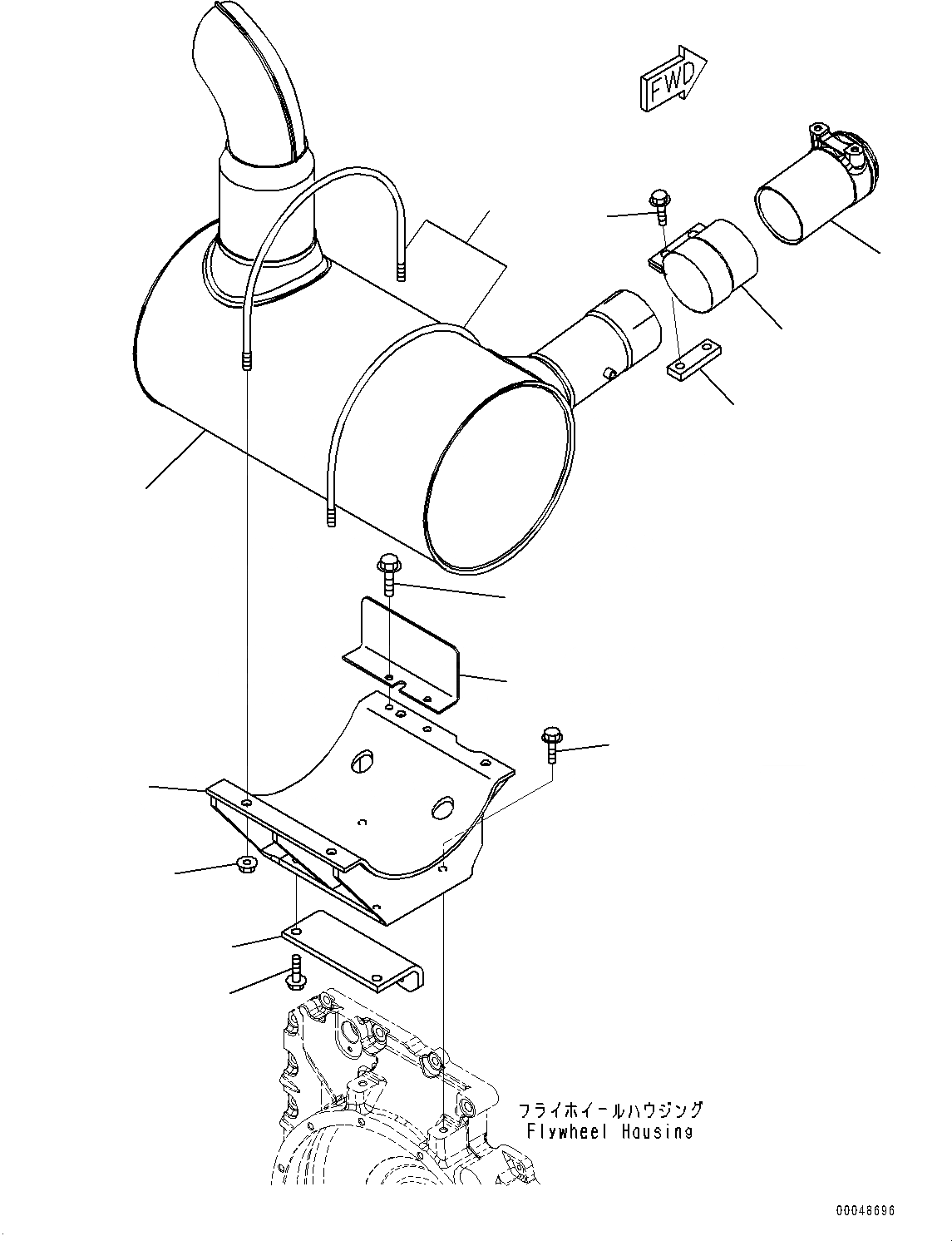 FWD

フライホイールハウジング
Flywheel Housing

00048696