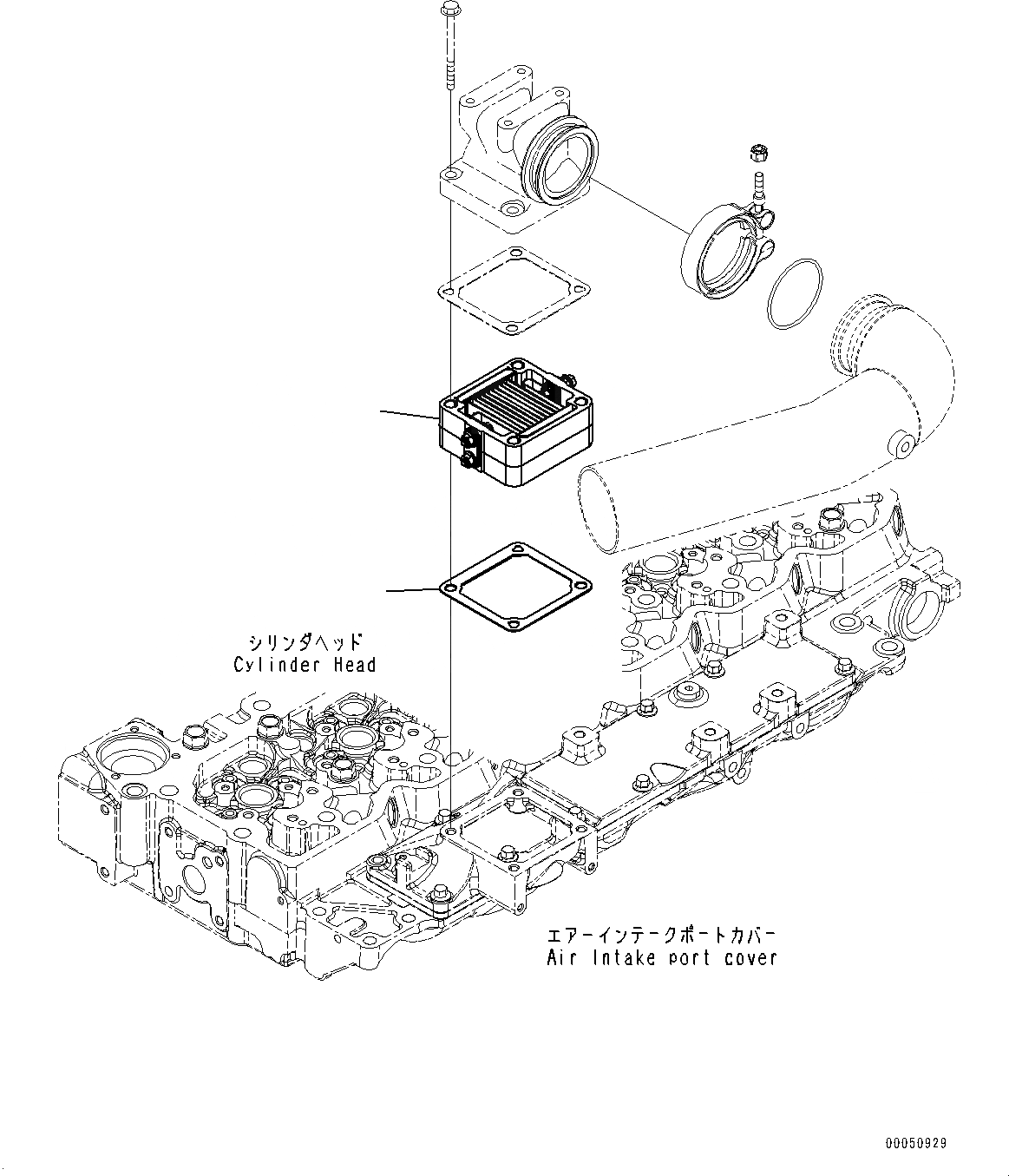 シリンダヘッド
Cylinder Head

エアーインテークポートカバー
Air Intake port cover

00050929