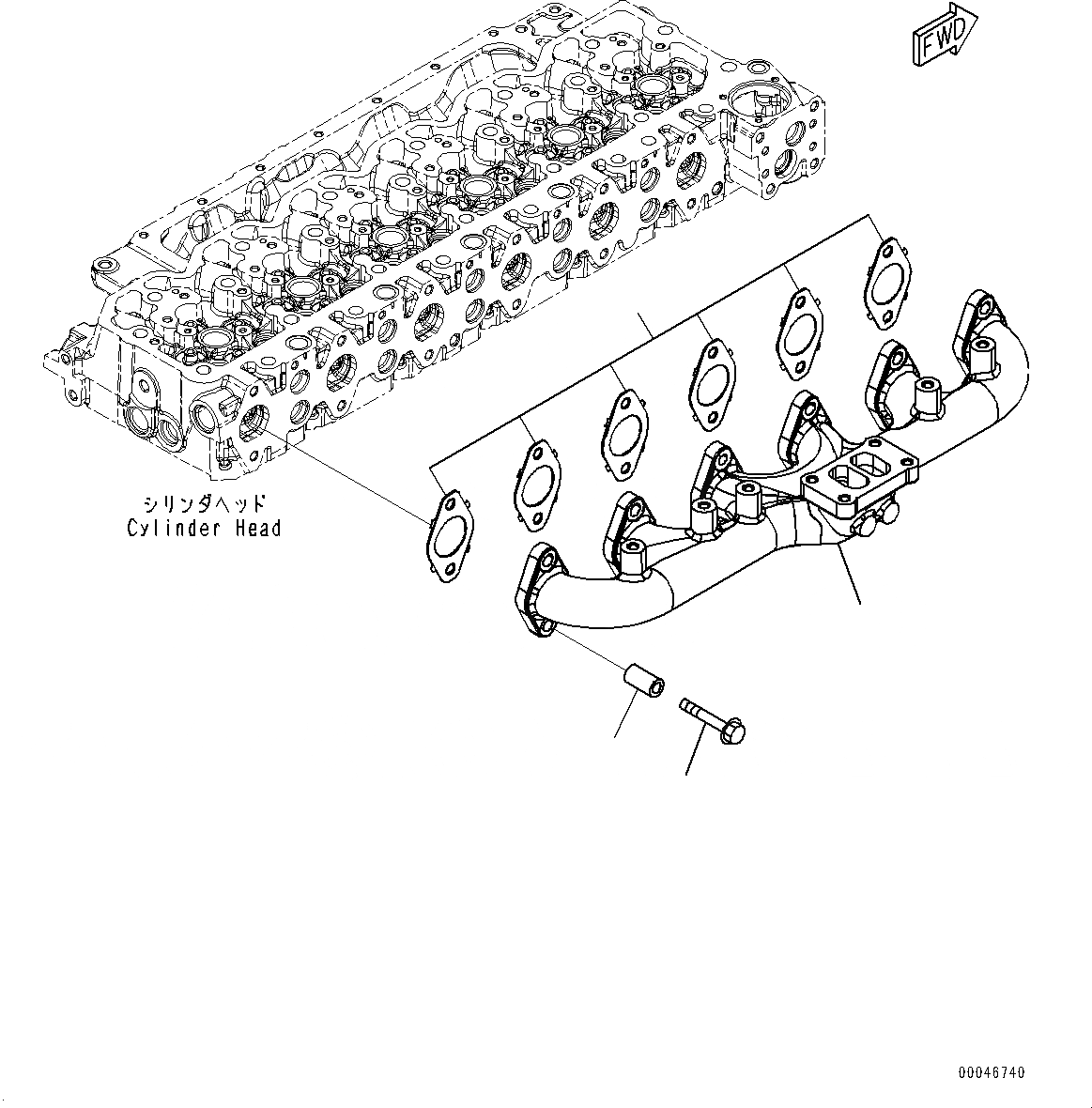 FWD

シリンダヘッド
Cylinder Head

00046740