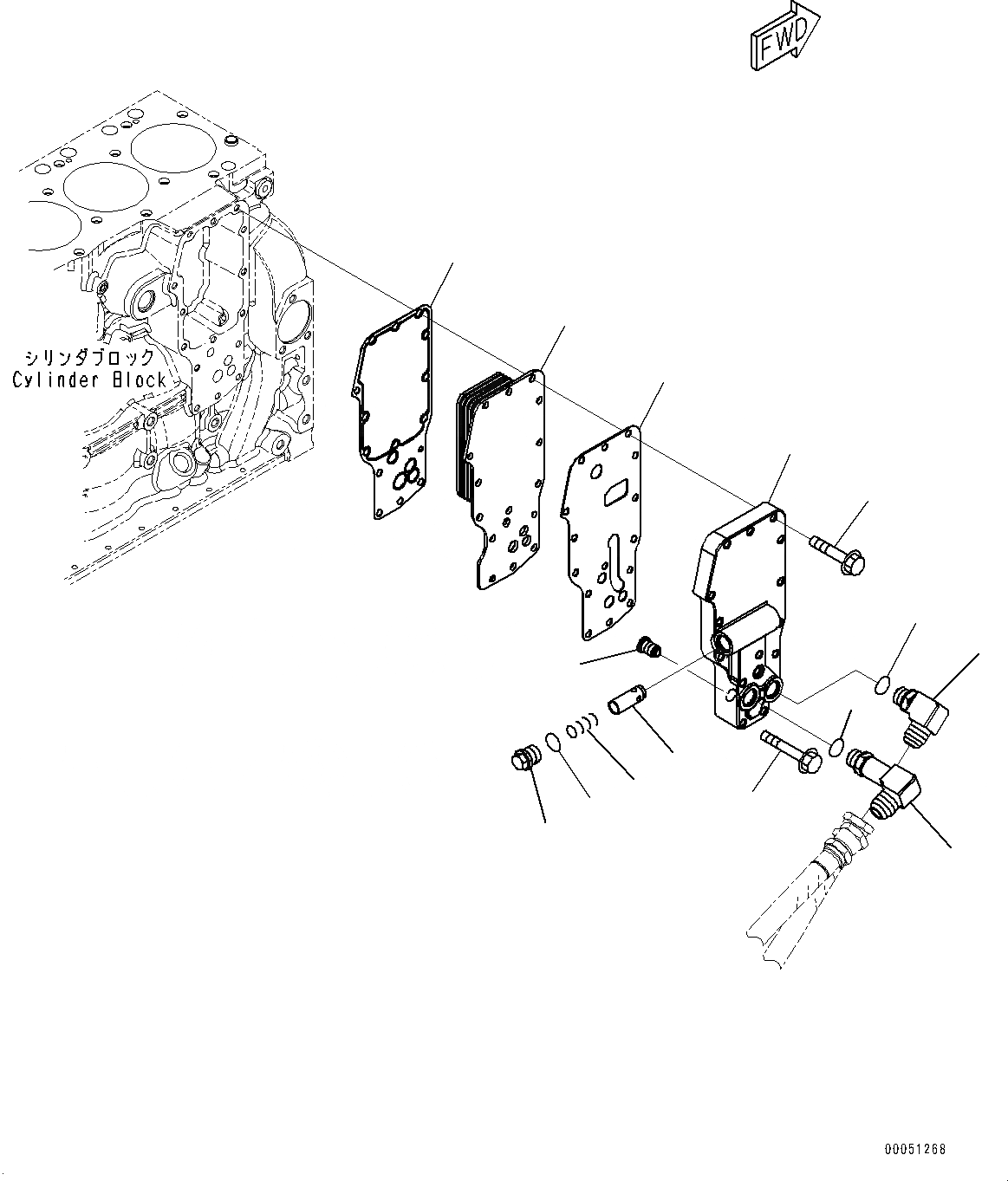 FWD

シリンダブロック
Cylinder Block

00051268