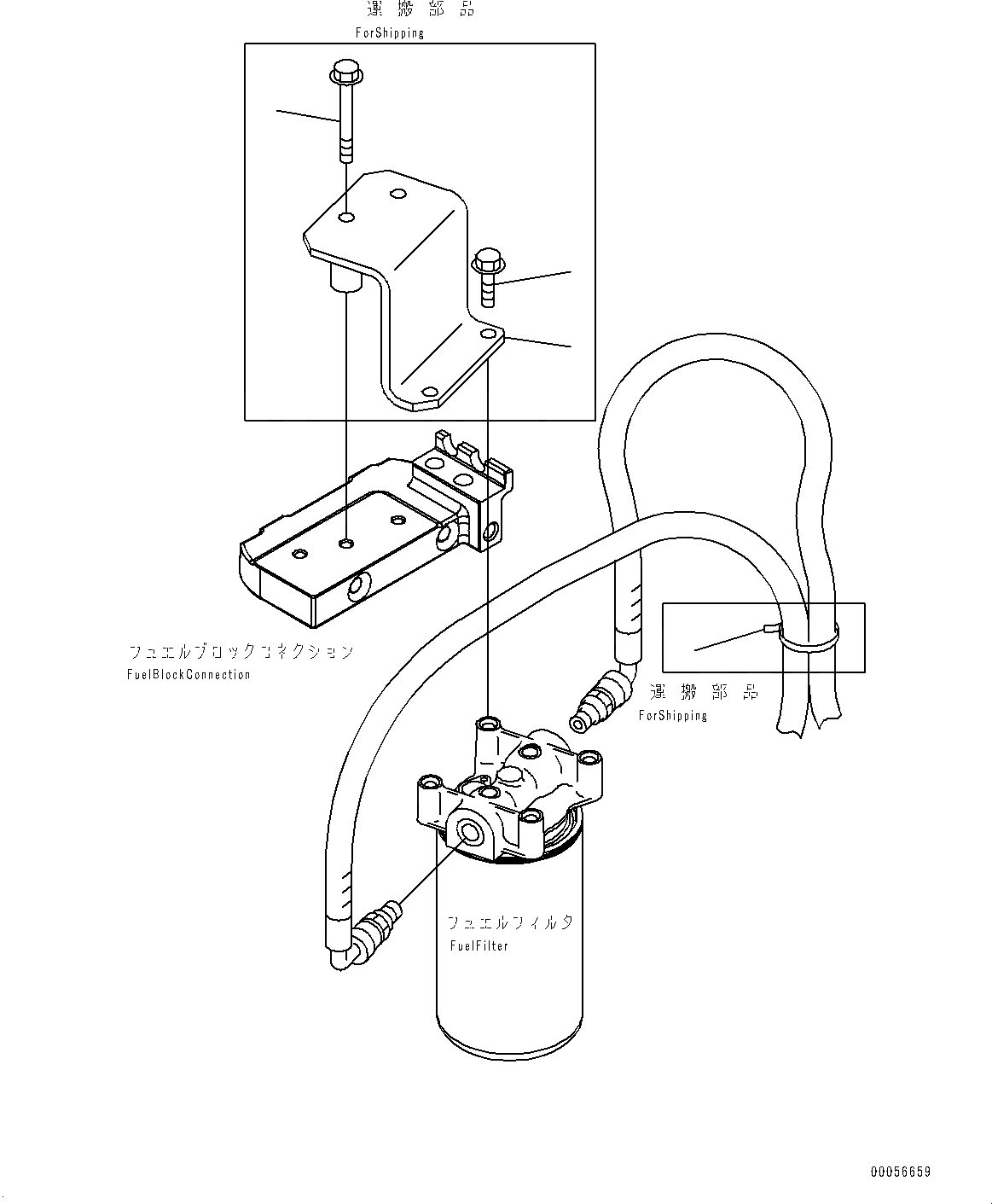 運搬部品
ForShipping

フュエルブロックコネクション
FuelBlockConnection

運搬部品
ForShipping

フュエルフィルタ
FuelFilter

00056659