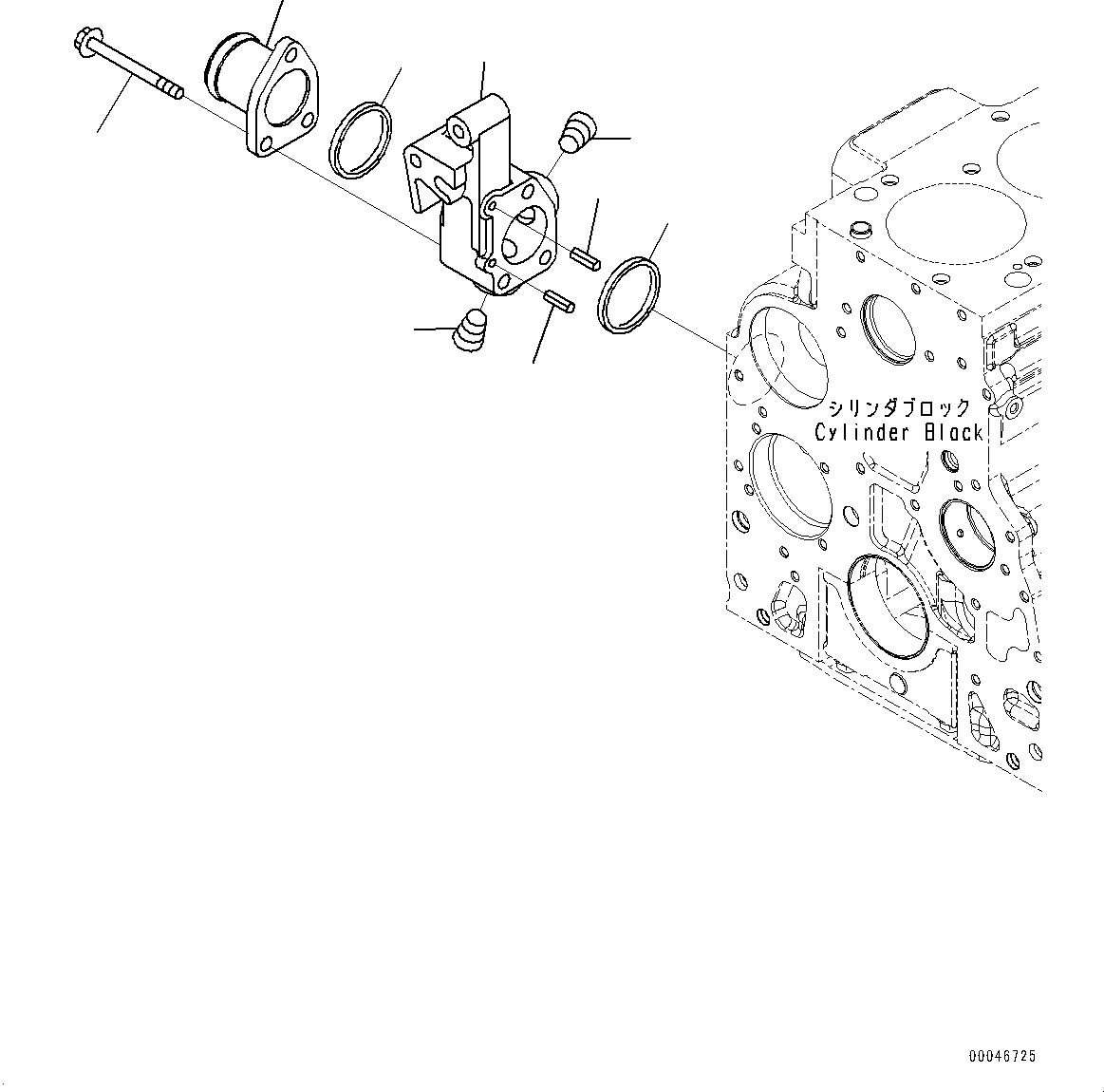 シリンダブロック
Cylinder Black

00046725