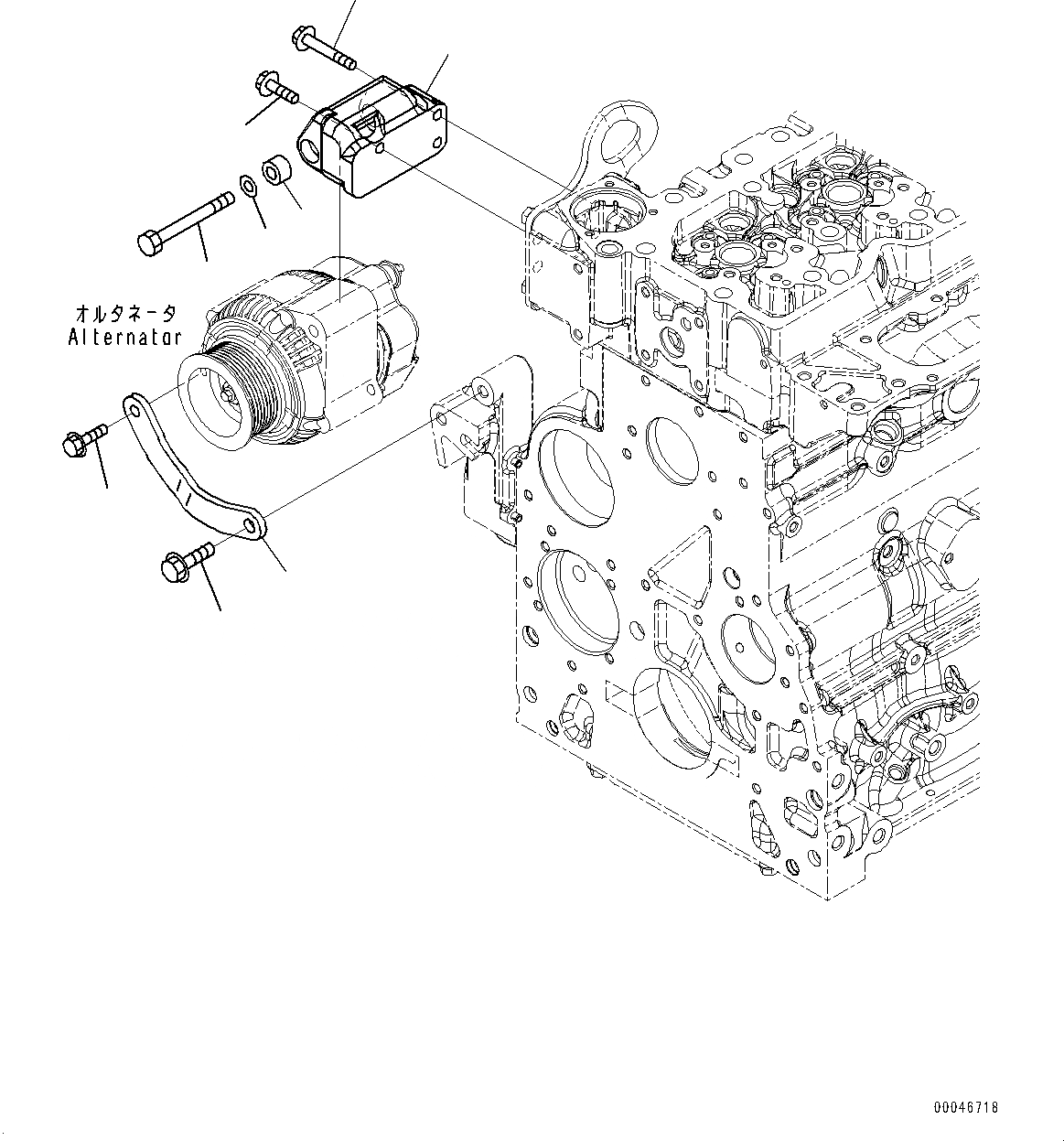 オルタネータ
Alternator

00046718