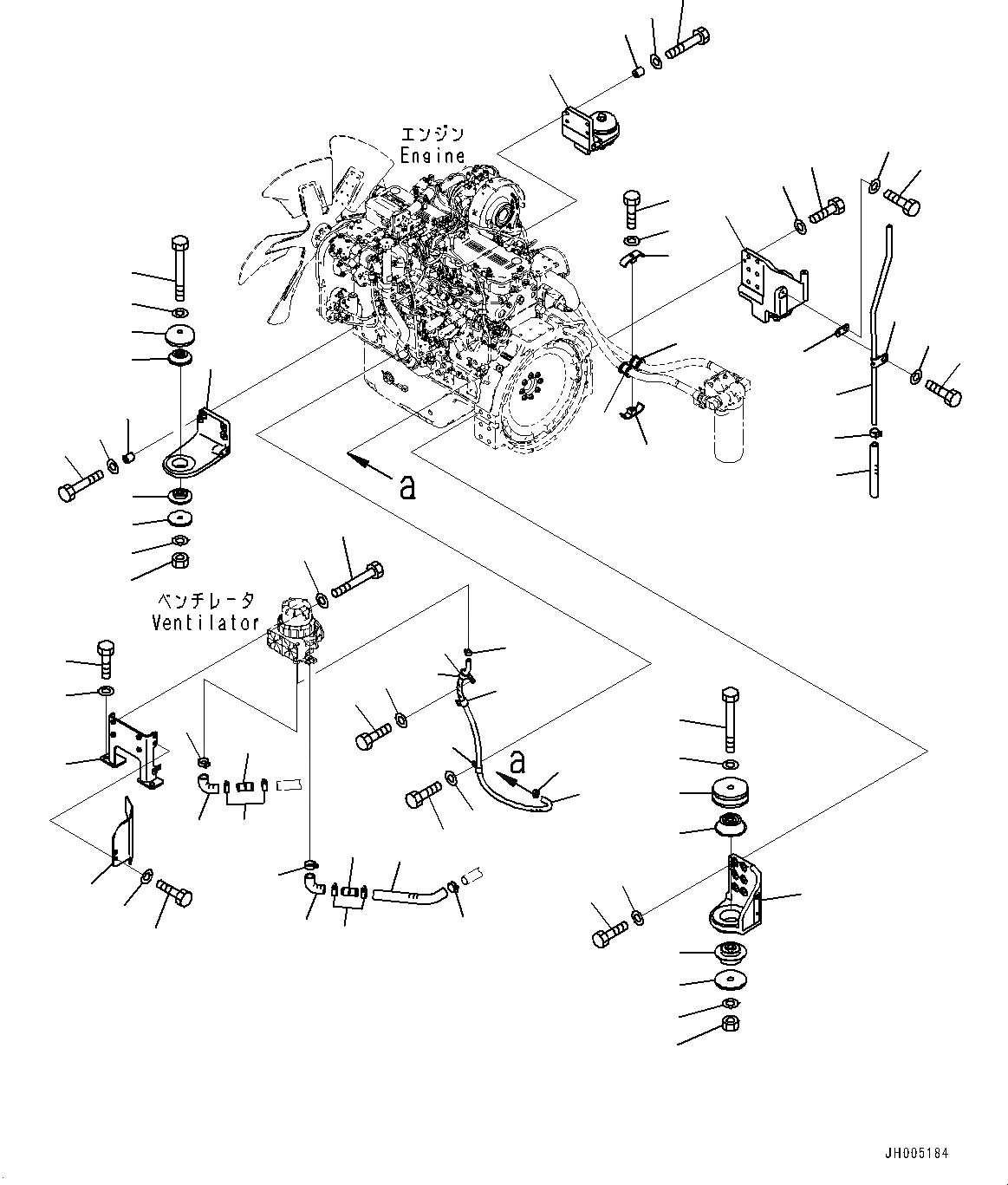 エンジン
Engine

a

ベンチレータ
Ventilator

a

JH005184