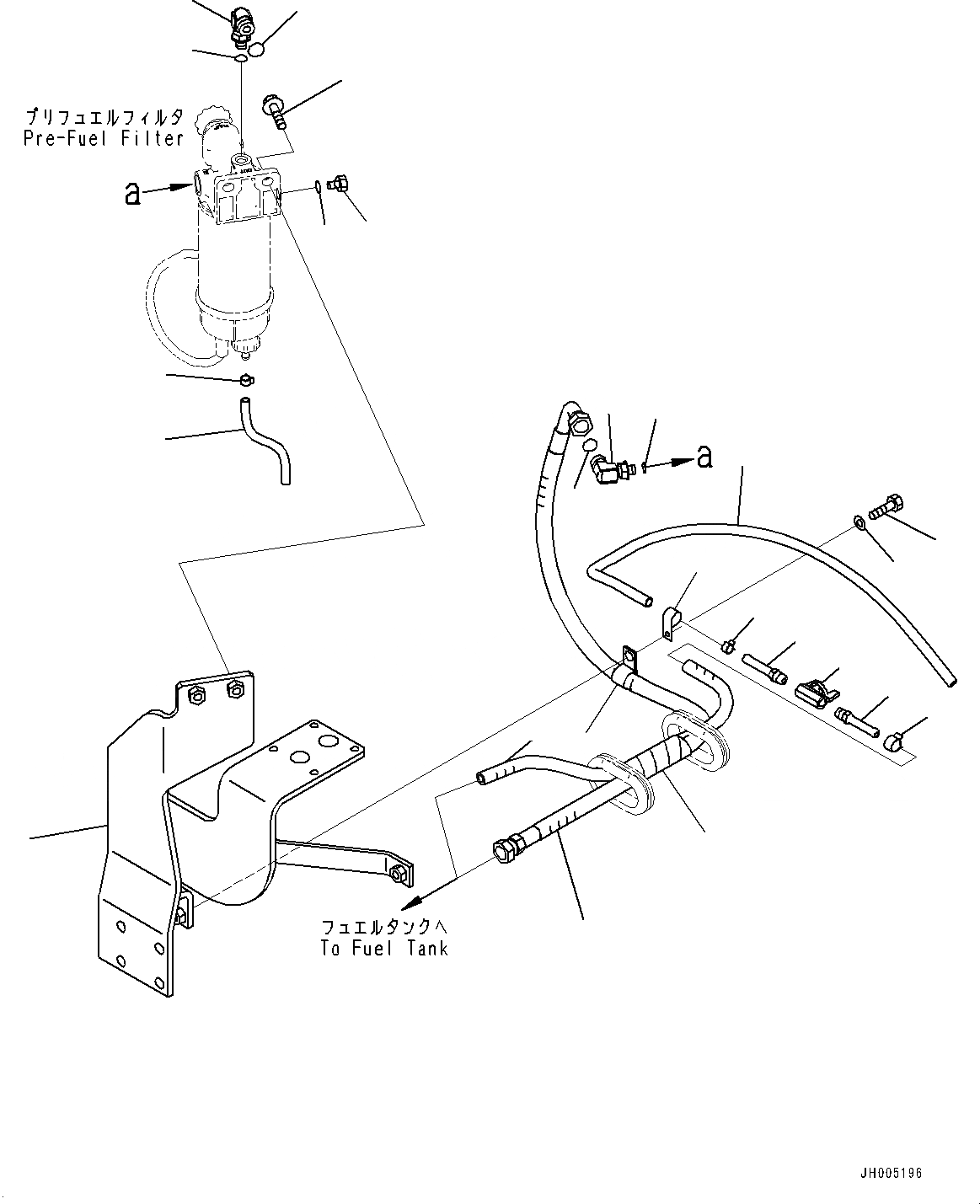 プリフュエルフィルタ
Pre-Fuel Filter

a

a

フュエルタンクへ
To Fuel Tank

JH005196