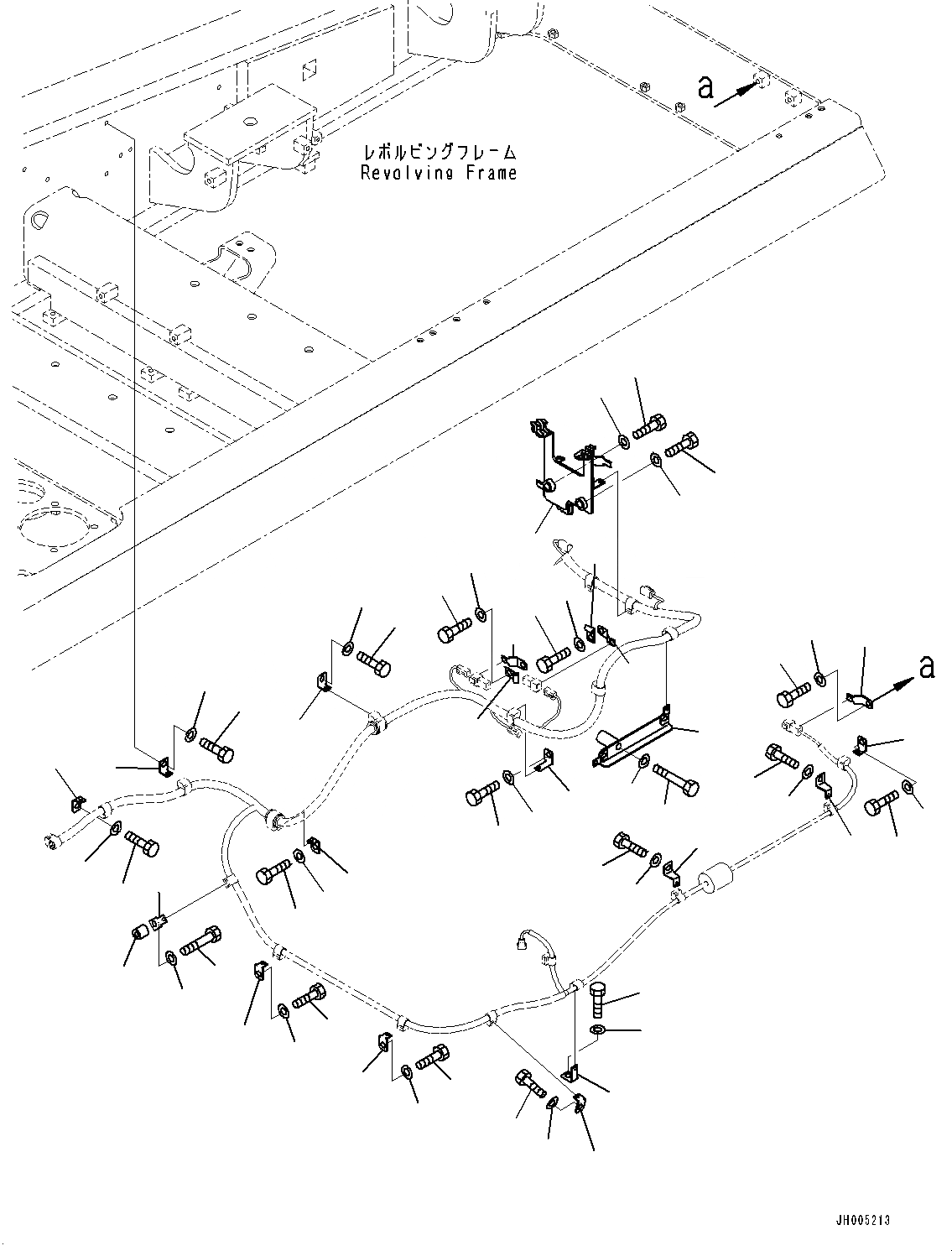 a

レボルビングフレーム
Revolving Frame

a

JH005213