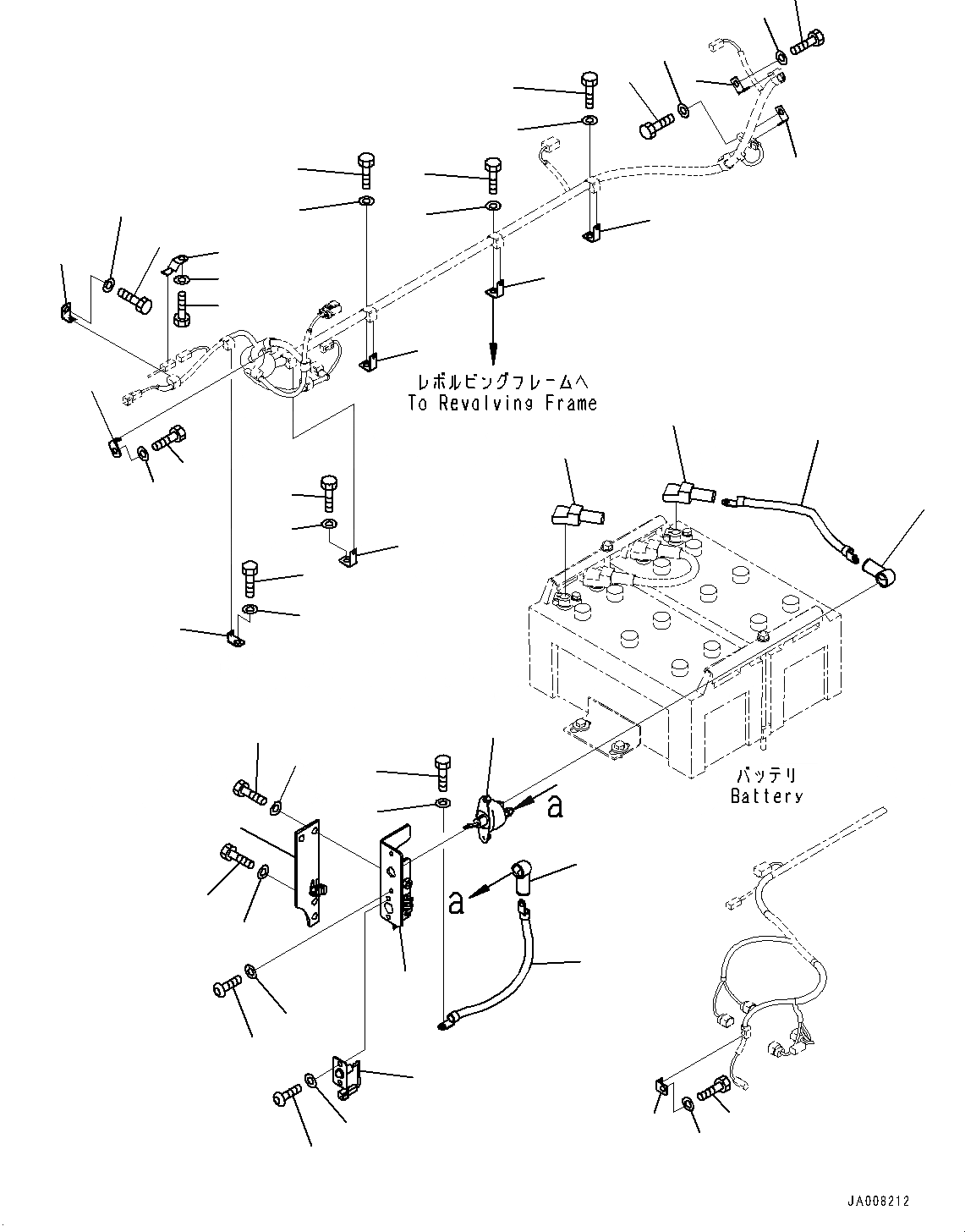 レボルビングフレームへ
To Revolving Frame

バッテリ
Battery

a

a

JA008212