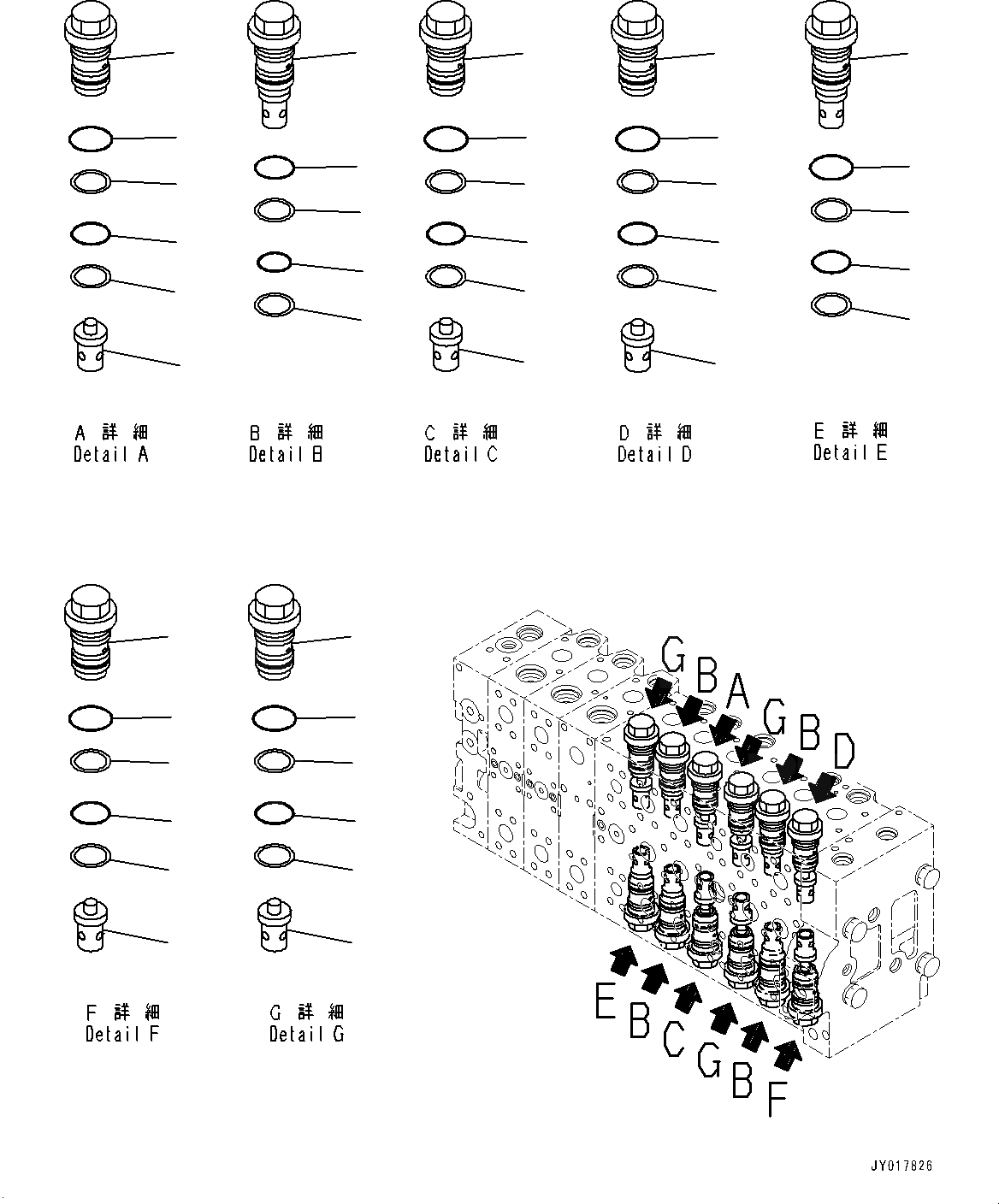 A 詳 細
Detail A

B 詳 細
Detail B

C 詳 細
Detail C

D 詳 細
Detail D

E 詳 細
Detail E

F 詳 細
Detail F

G 詳 細
Detail G

G B A G B D

E B C G B F

JY017826