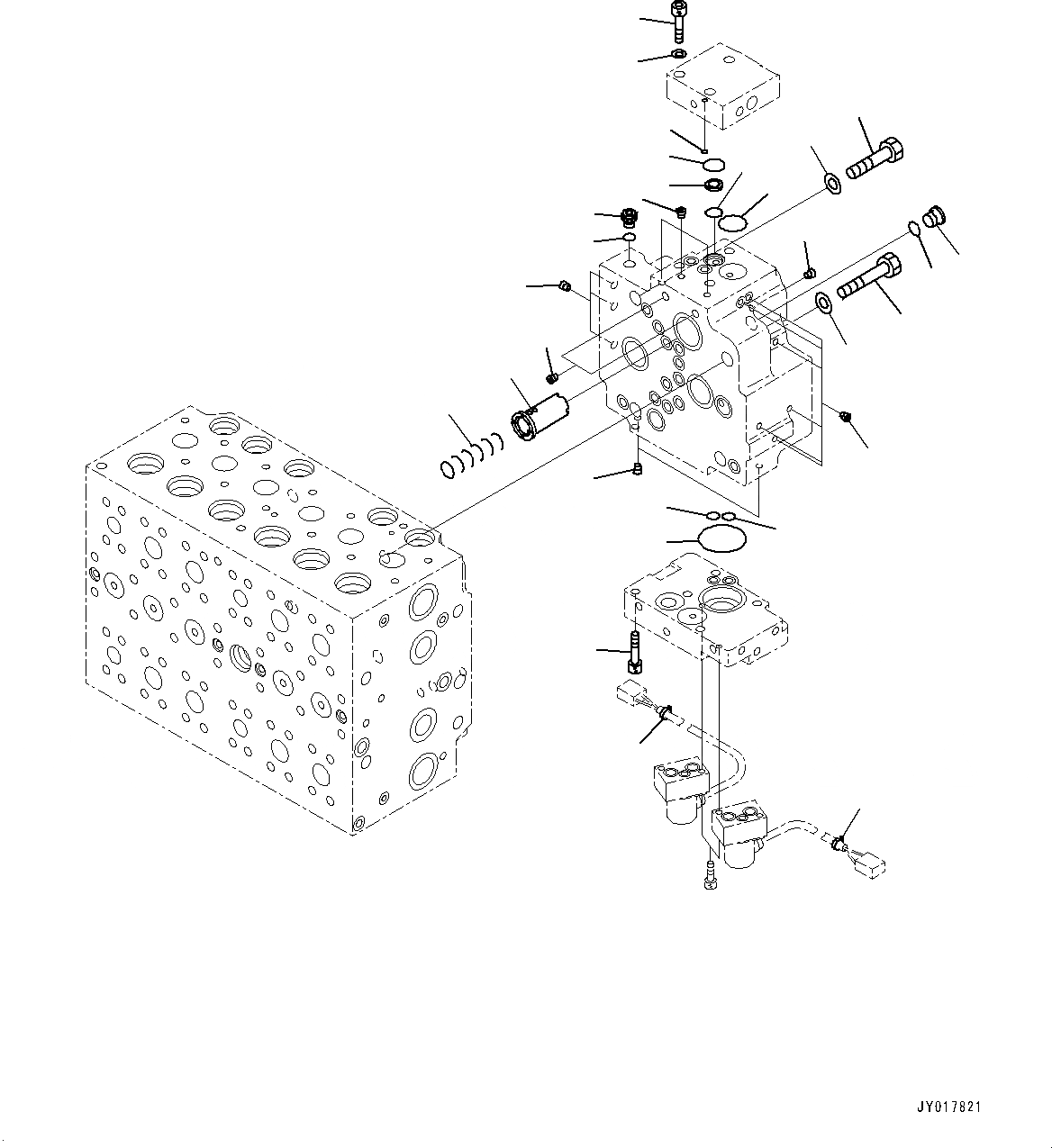 JY017821