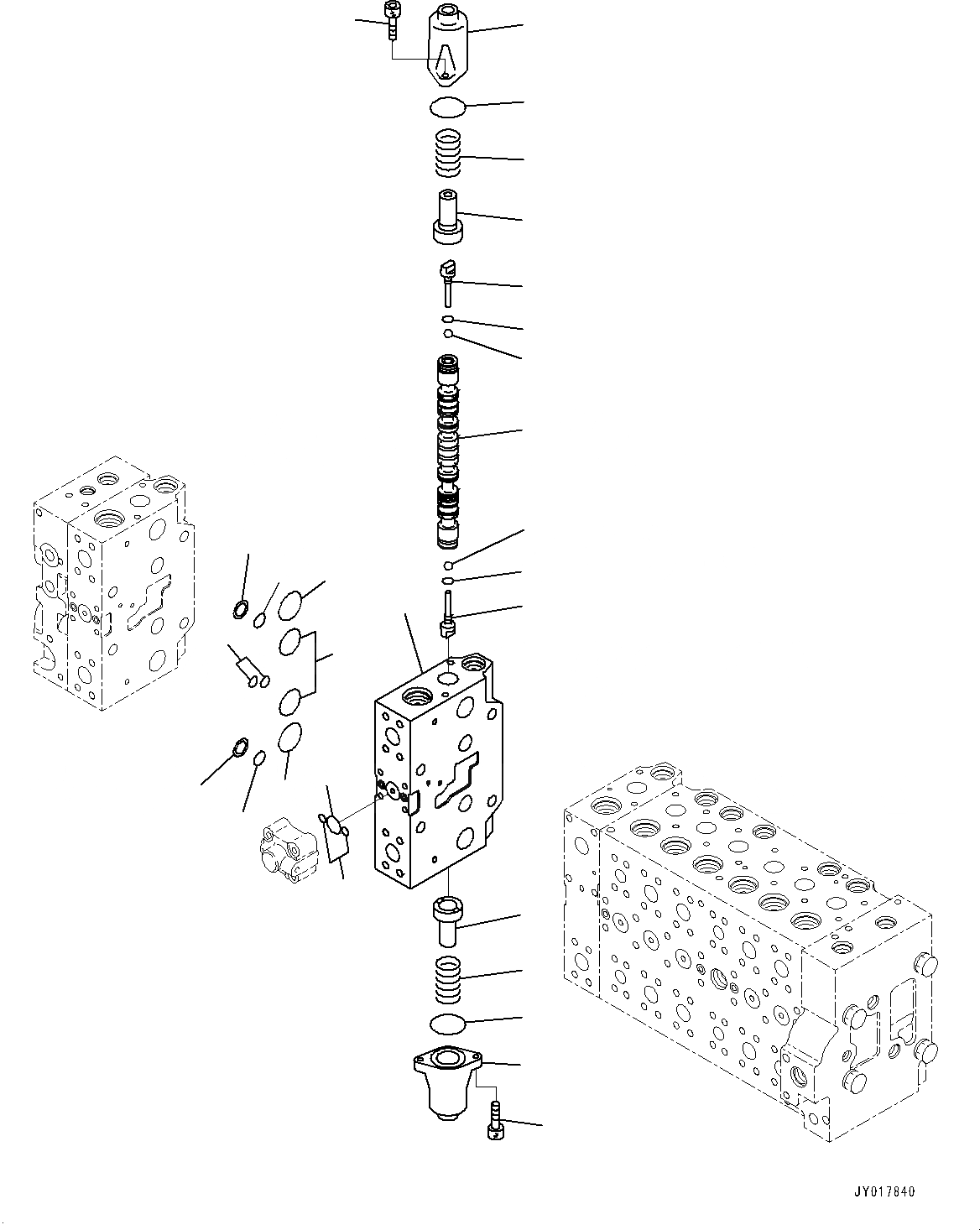 JY017840