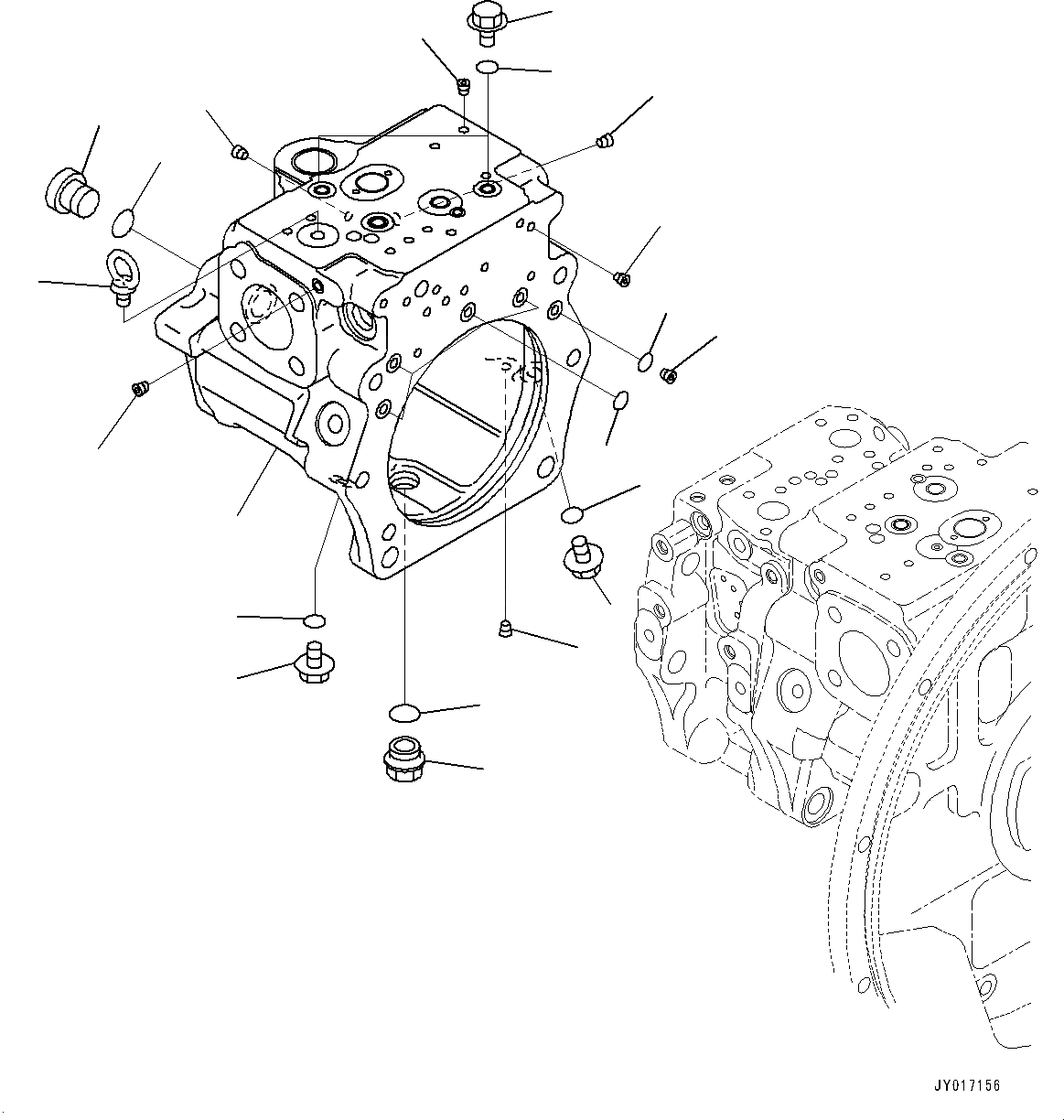 JY017156