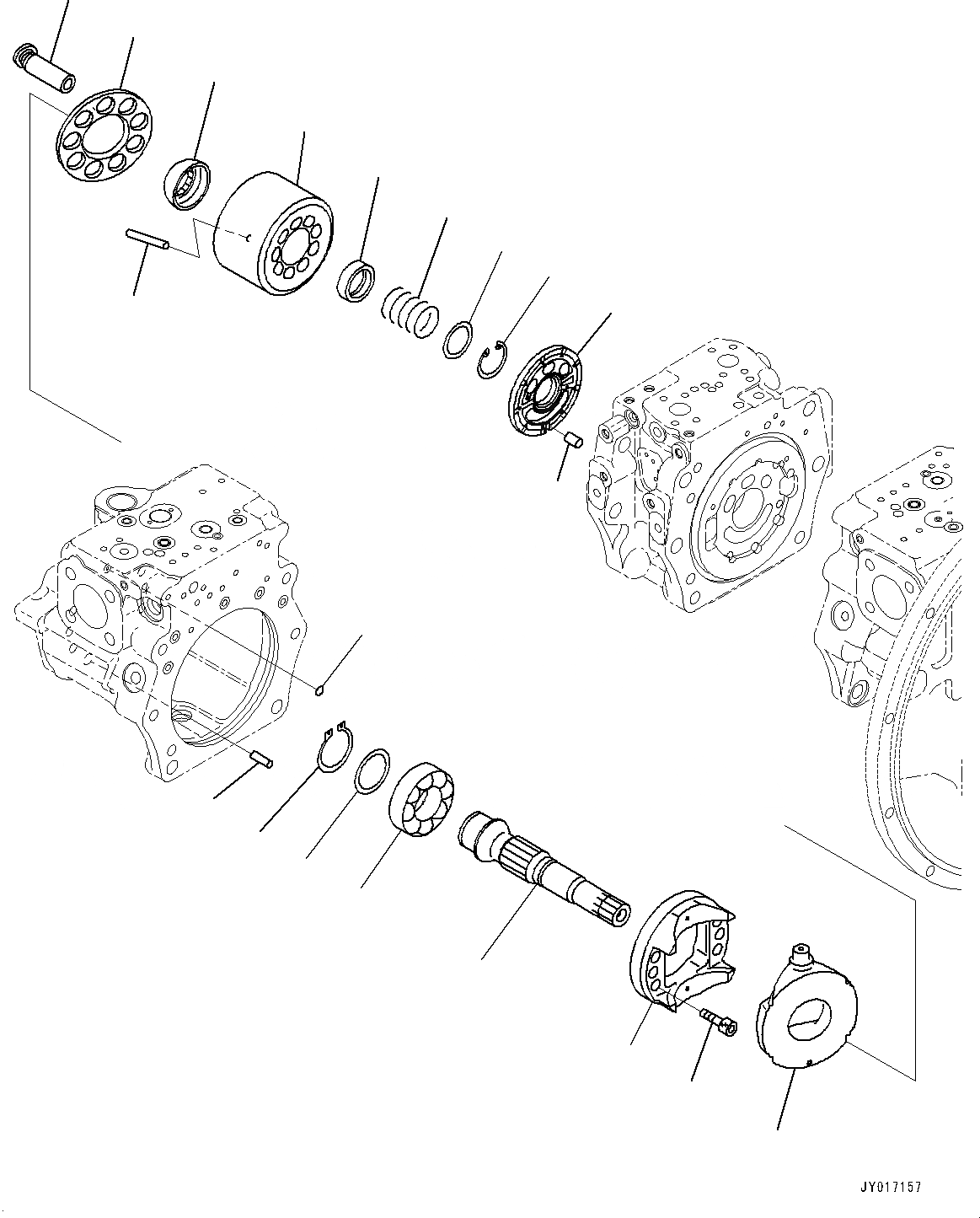 JY017157