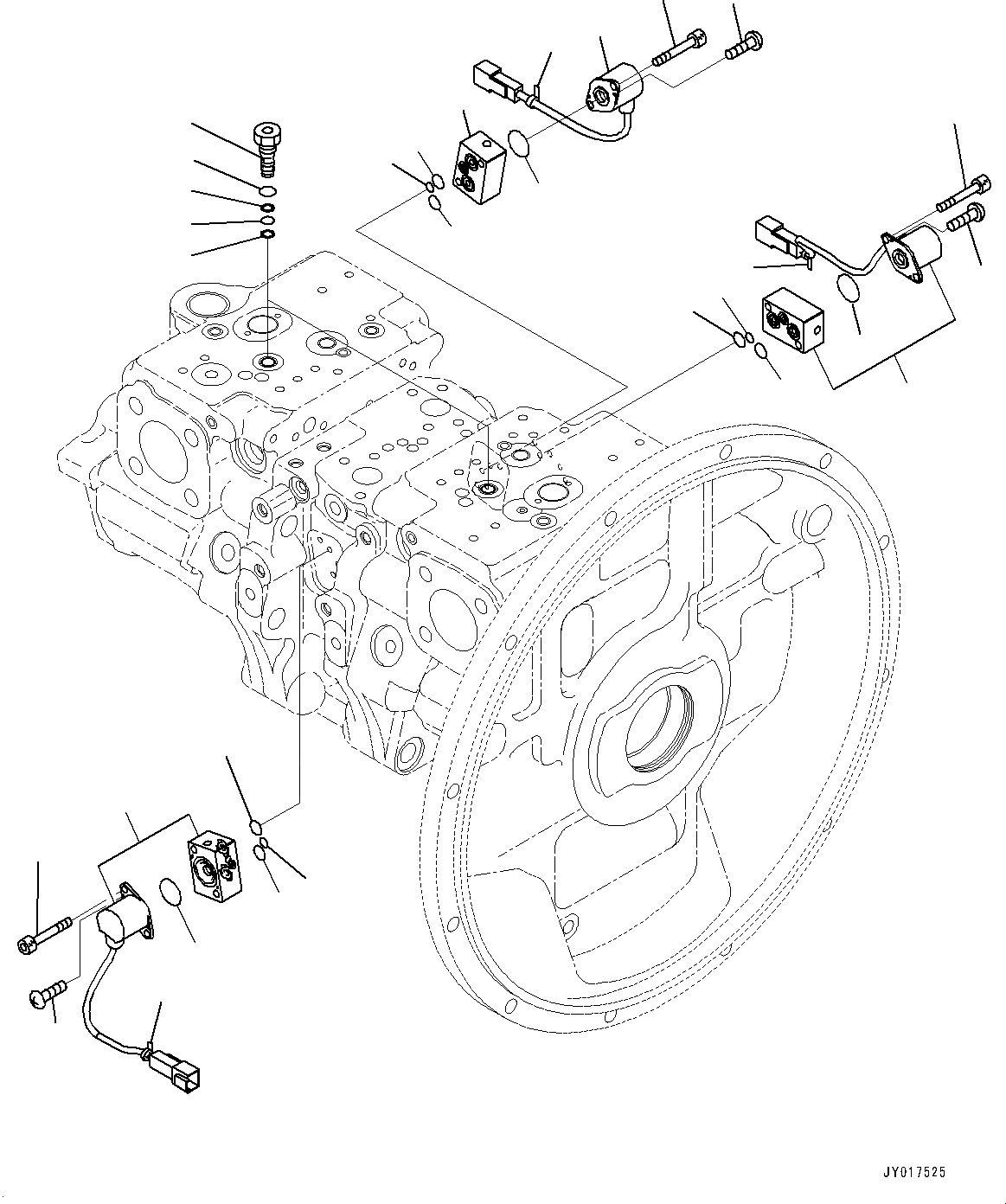 JY017525