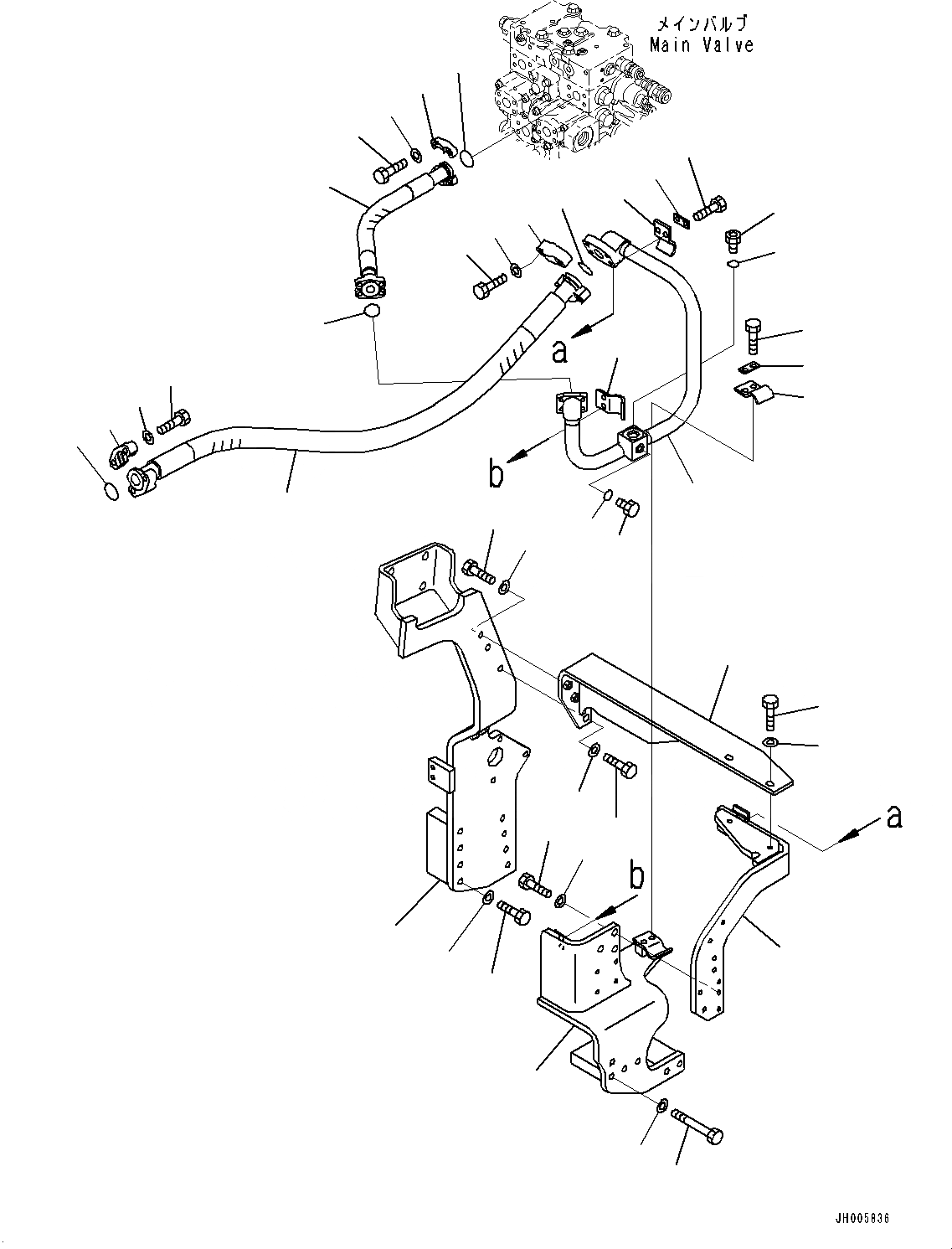 メインバルブ
Main Valve

a

b

a

b

JH005836