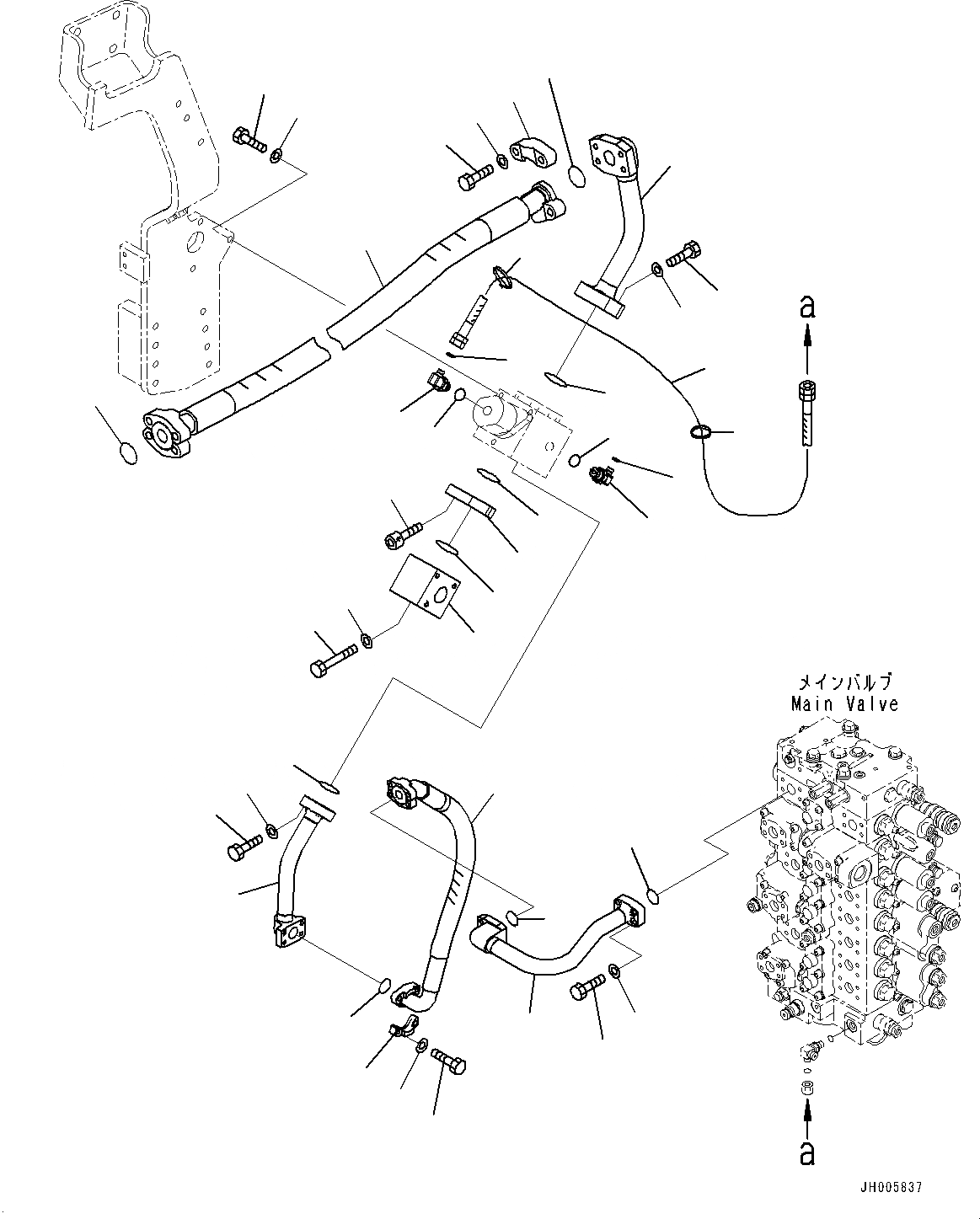 a

メインバルブ
Main Valve

a

JH005837