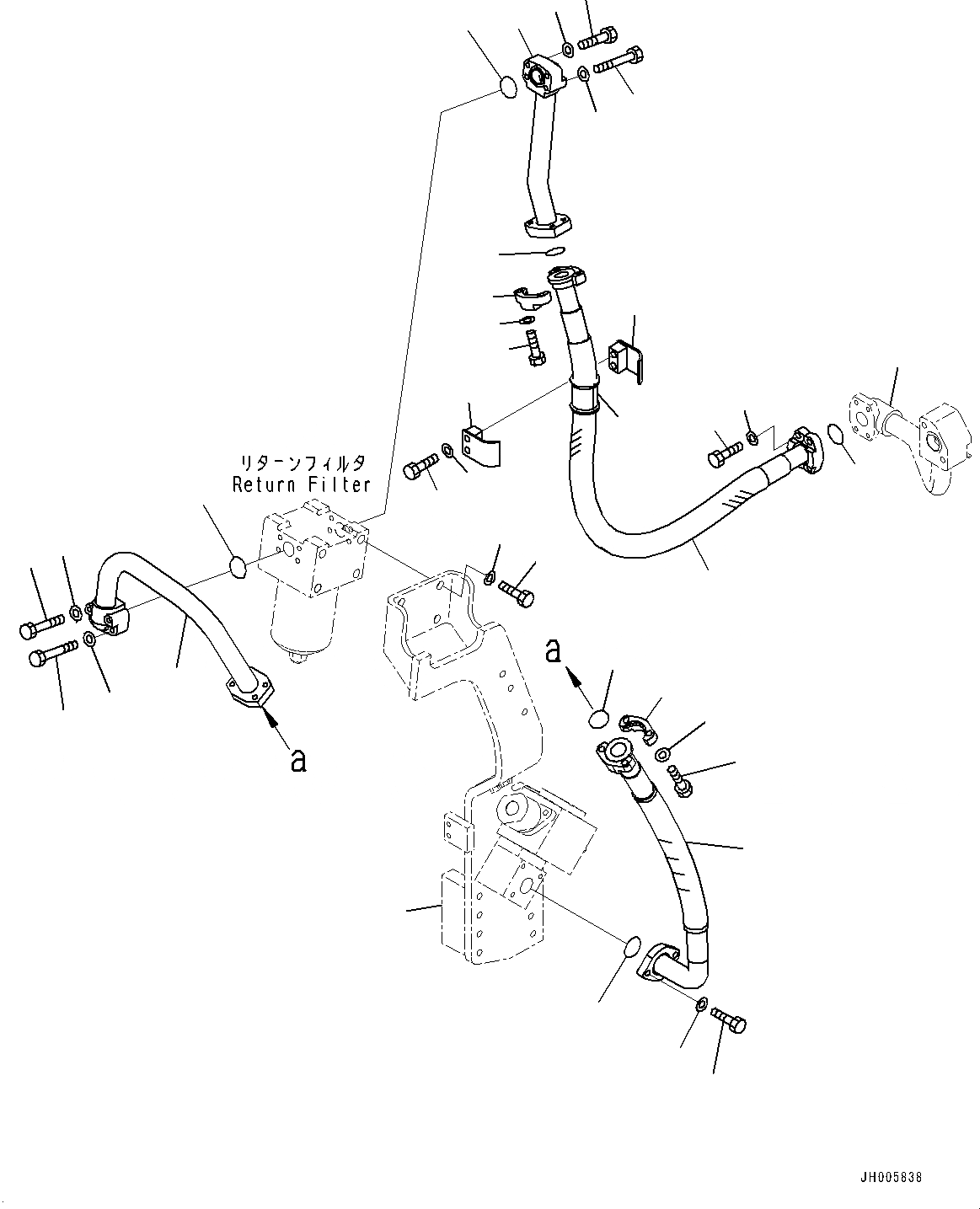 リターンフィルタ
Return Filter

a

a

JH005838