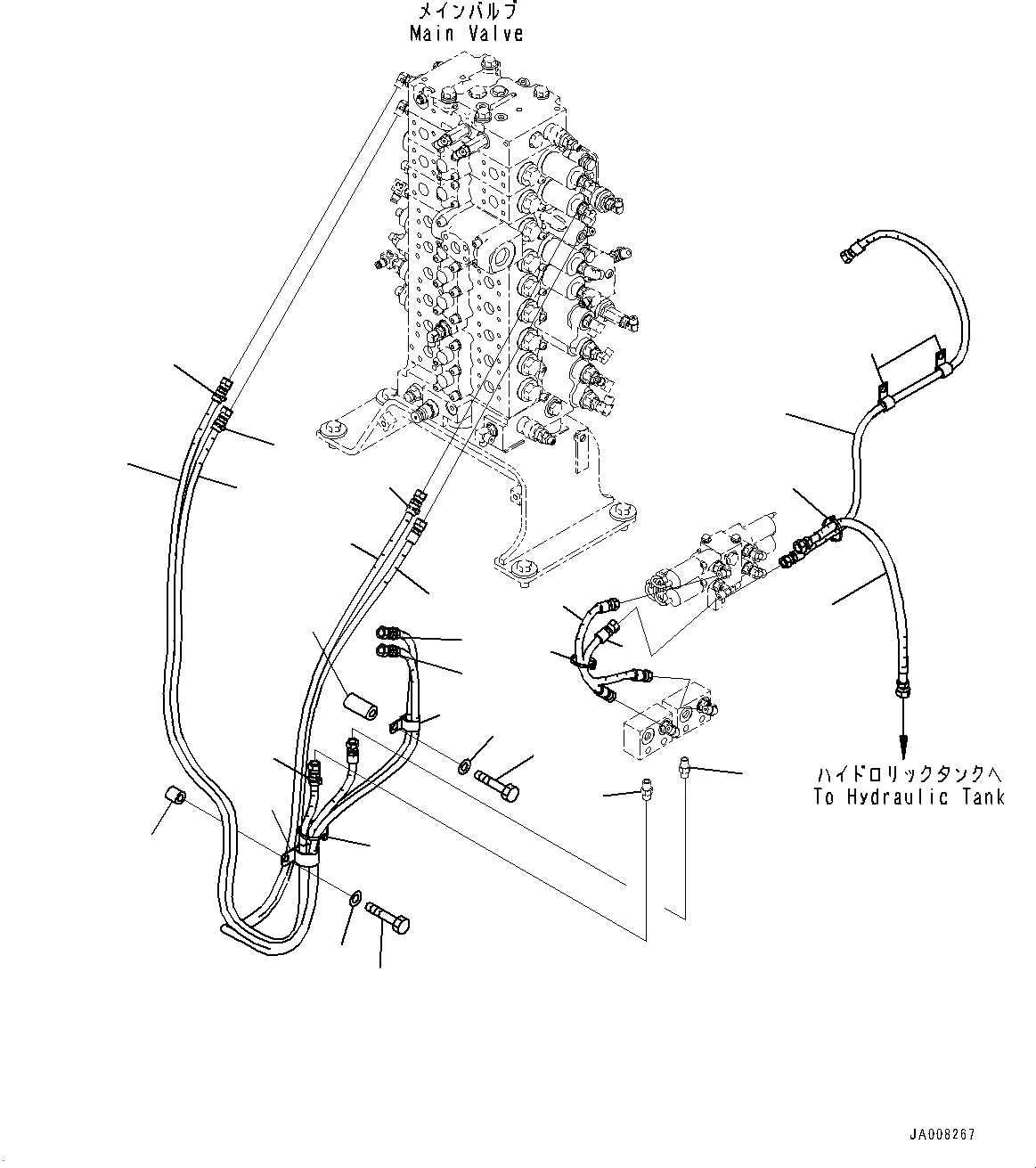 メインバルブ
Main Valve

ハイドロリックタンクへ
To Hydraulic Tank

JA008267