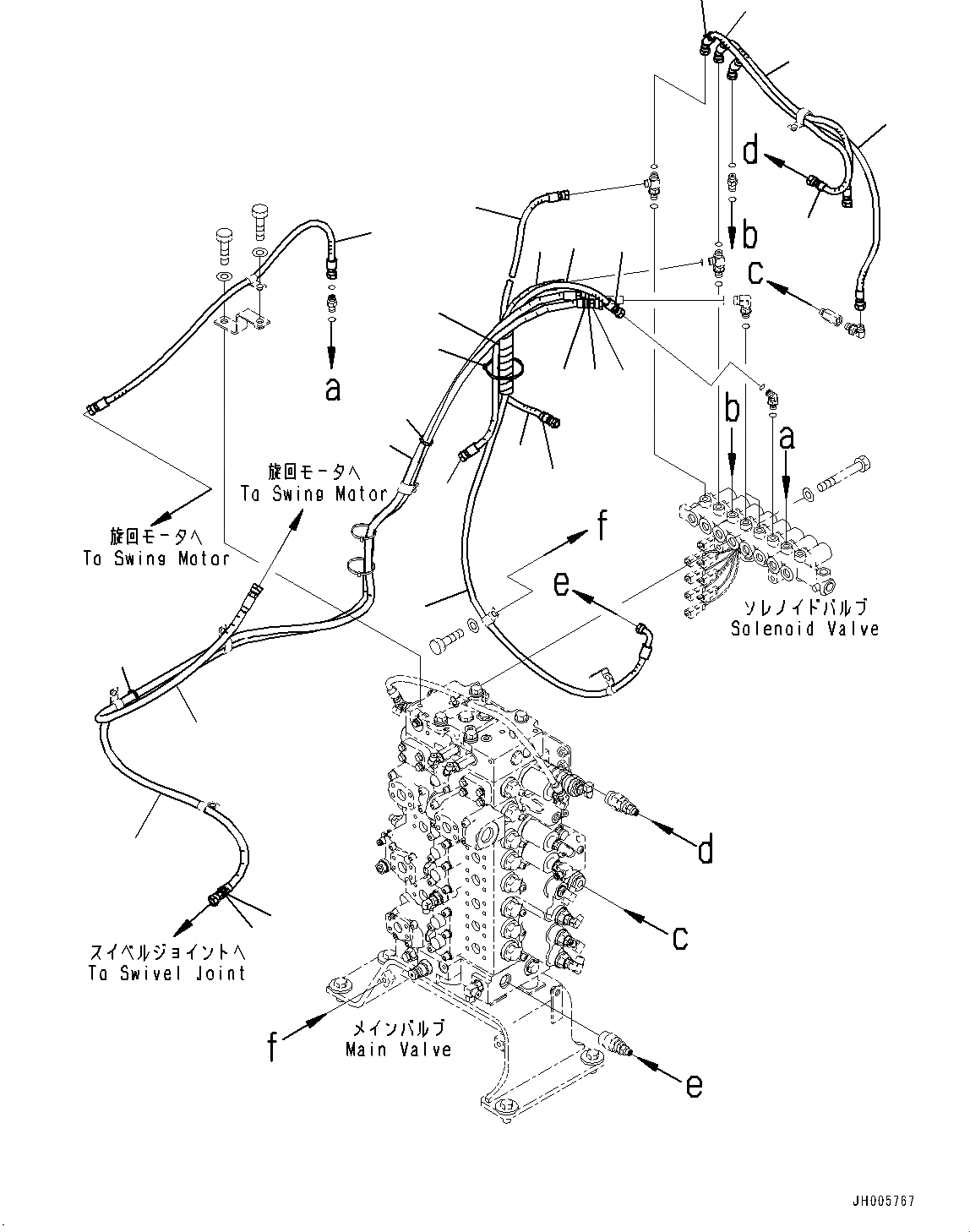 d

b

c

a

b

a

旋回モータへ
To Swing Motor

旋回モータへ
To Swing Motor

f

e

ソレノイドバルブ
Solenoid Valve

d

c

スイベルジョイントへ
To Swivel Joint

f

メインバルブ
Main Valve

e

JH005767