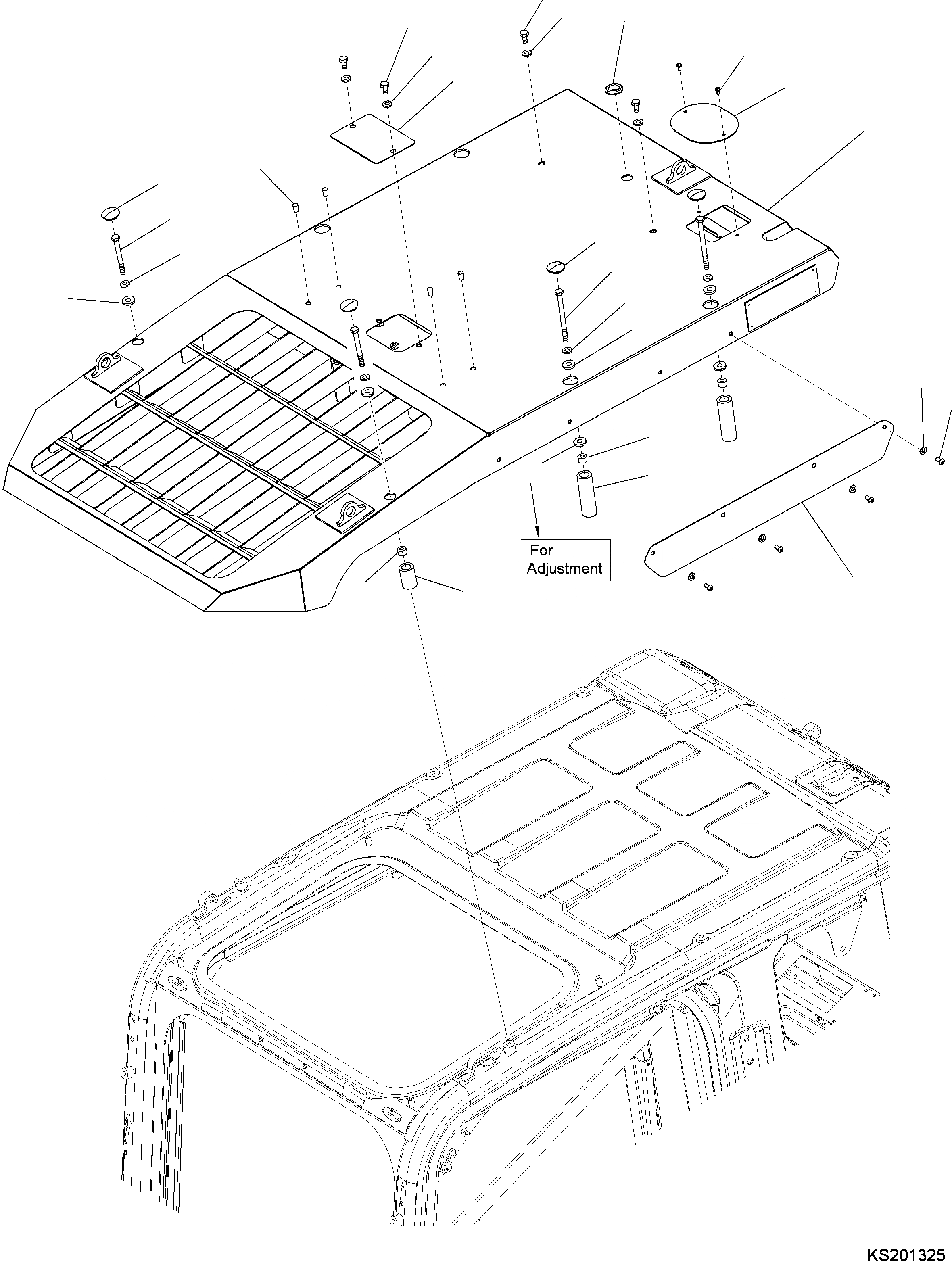 For Adjustment

KS201325